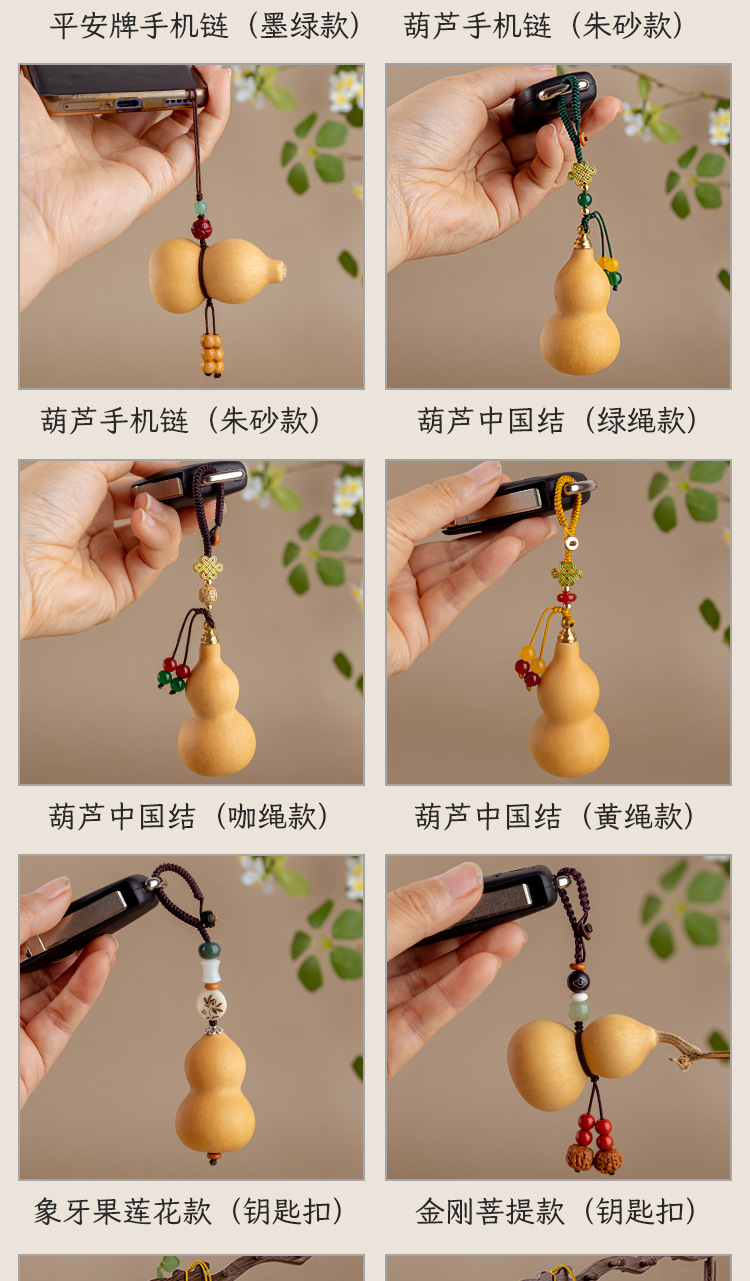 平安牌手机链（墨绿款）
葫芦手机链（朱砂款）

葫芦手机链（朱砂款）
葫芦中国结（绿绳款）

葫芦中国结（咖绳款）
葫芦中国结（黄绳款）

象牙果莲花款（钥匙扣）
金刚菩提款（钥匙扣）