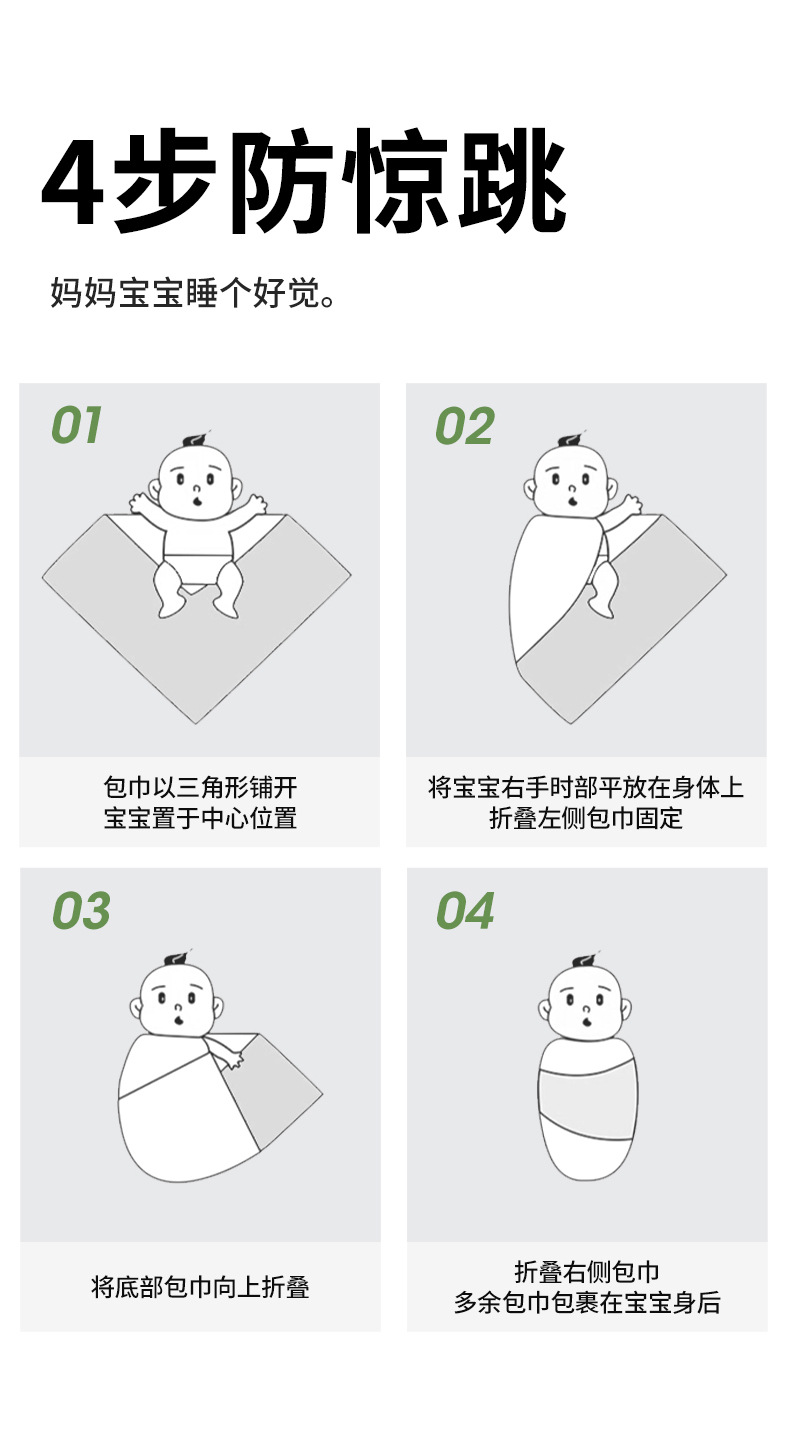 4步防惊跳

妈妈宝宝睡个好觉。

01

包巾以三角形铺开
宝宝置于中心位置

02

将宝宝右手时部平放在身体上
折叠左侧包巾固定

03

将底部包巾向上折叠

04

折叠右侧包巾
多余包巾包裹在宝宝身后