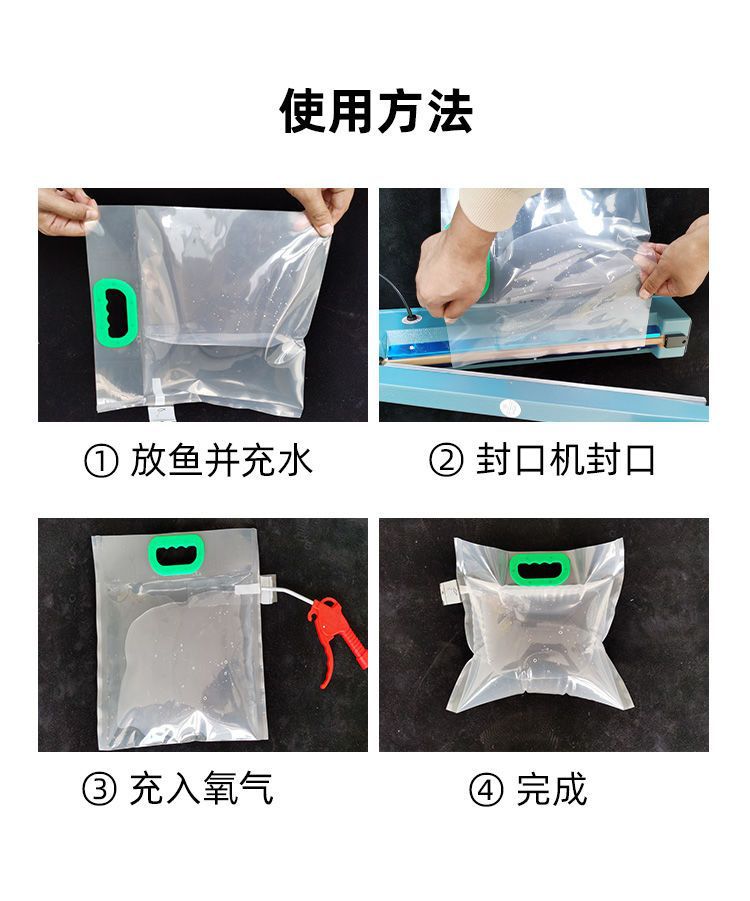 使用方法

① 放鱼并充水

② 封口机封口

③ 充入氧气

④ 完成