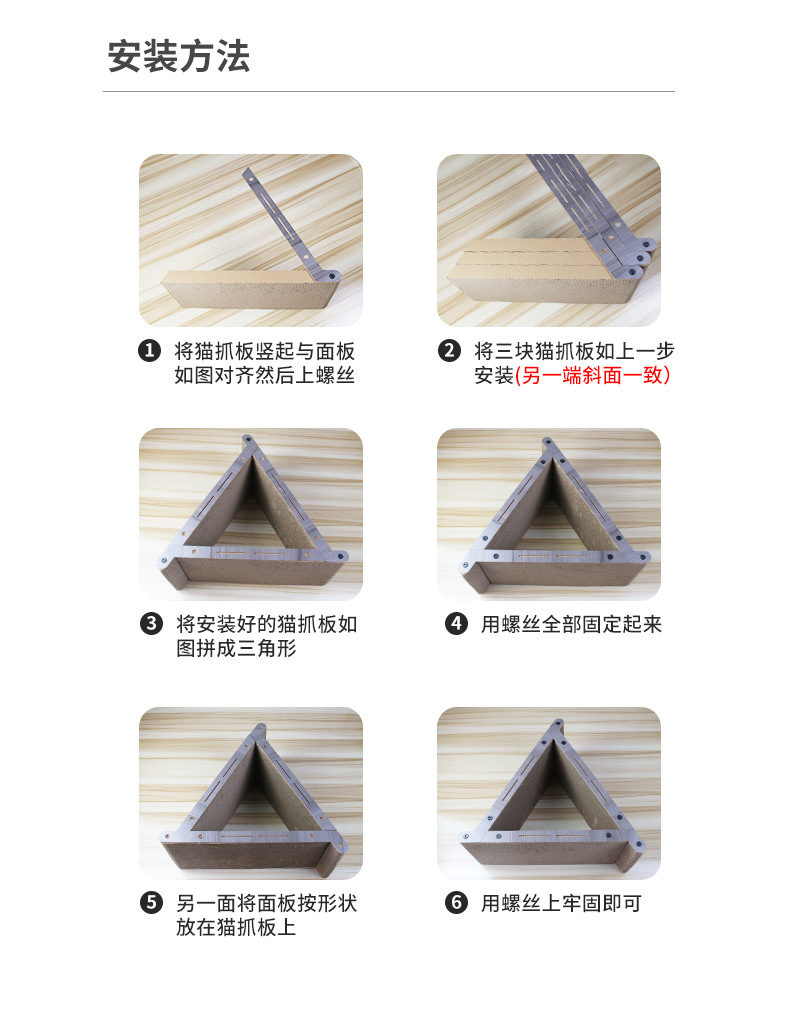 安装方法

❶ 将猫抓板竖起与面板如图对齐然后上螺丝

❷ 将三块猫抓板如上一步安装(另一端斜面一致)

❸ 将安装好的猫抓板如图拼成三角形

❹ 用螺丝全部固定起来

❺ 另一面将面板按形状放在猫抓板上

❻ 用螺丝上牢固即可