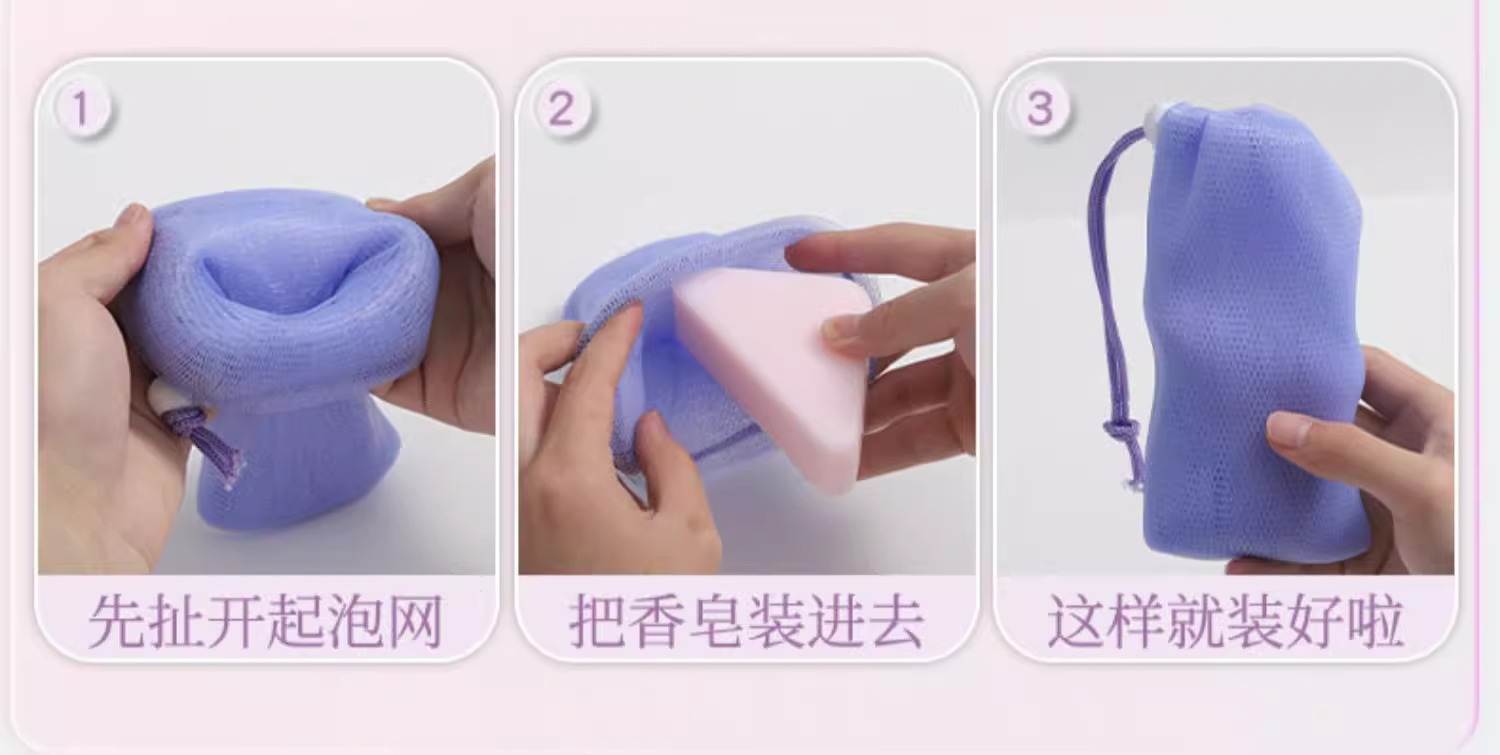 1
先扯开起泡网

2
把香皂装进去

3
这样就装好啦