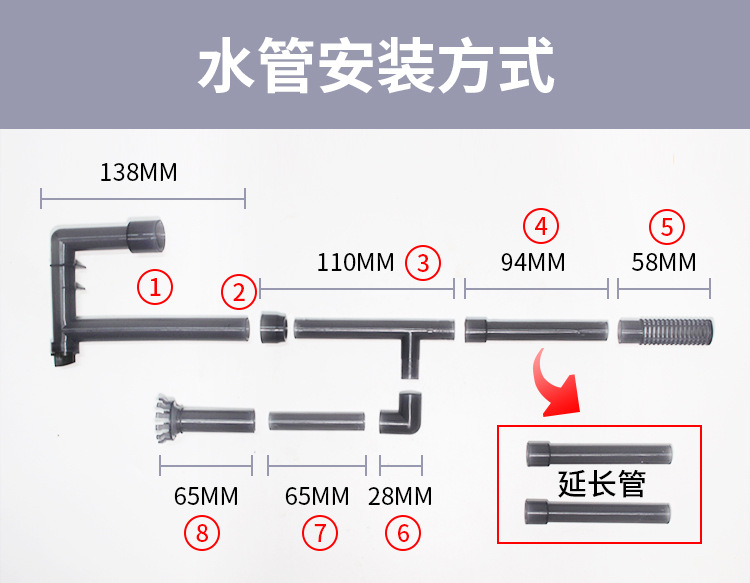 水管安装方式

138MM

①

②

110MM ③

④
94MM

⑤
58MM

65MM
⑧

65MM
⑦

28MM
⑥

延长管