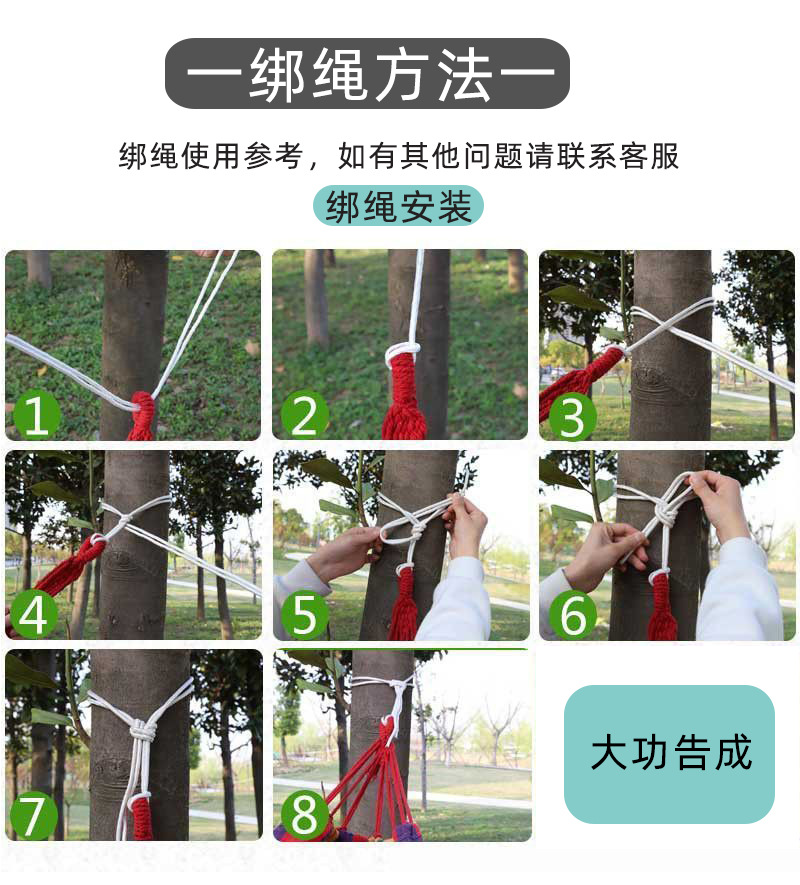 一绑绳方法一

绑绳使用参考，如有其他问题请联系客服

绑绳安装

1

2

3

4

5

6

7

8

大功告成