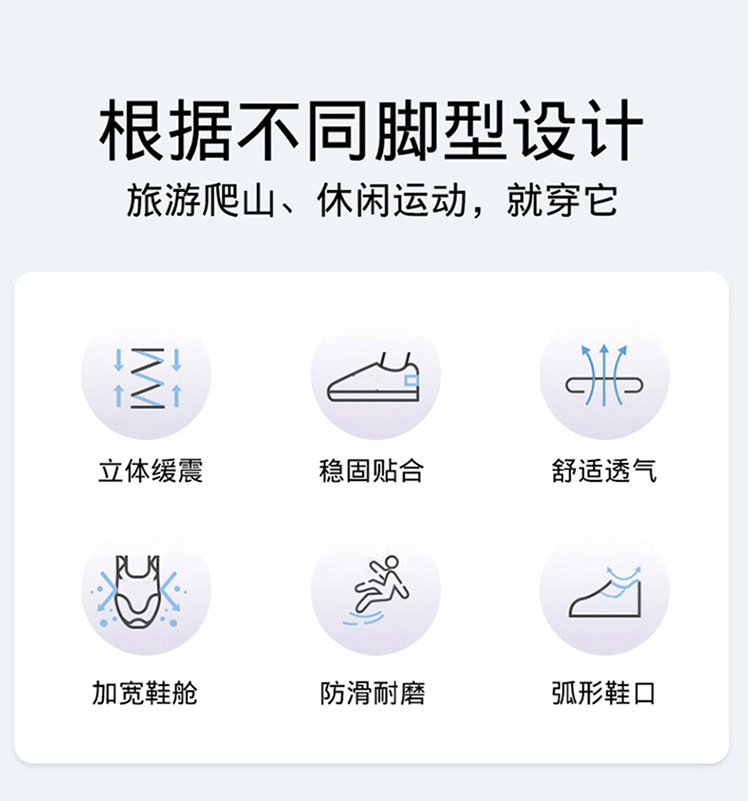 根据不同脚型设计

旅游爬山、休闲运动，就穿它

立体缓震

稳固贴合

舒适透气

加宽鞋舱

防滑耐磨

弧形鞋口