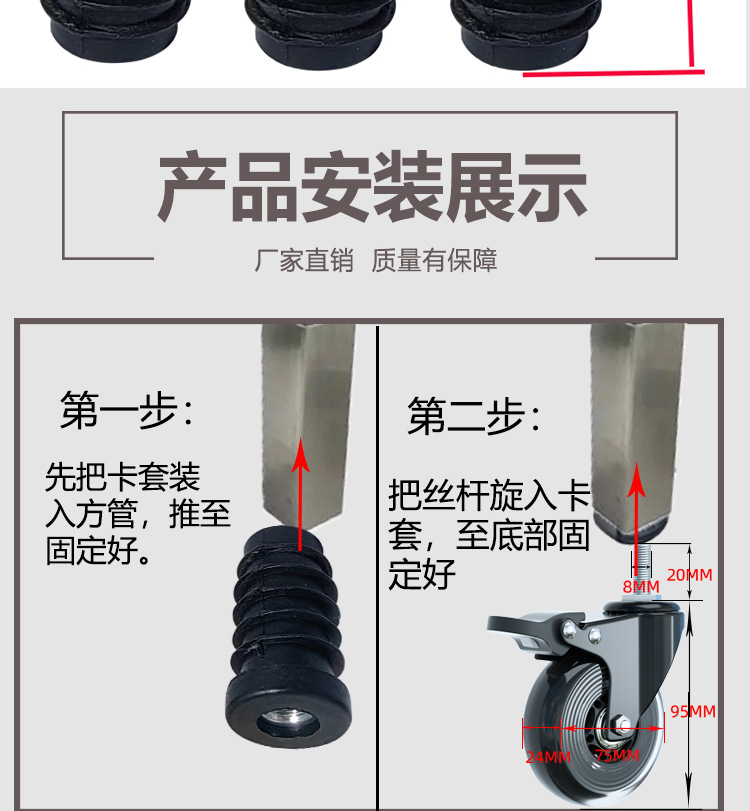 产品安装展示

厂家直销 质量有保障

第一步：

先把卡套装入方管，推至固定好。

第二步：

把丝杆旋入卡套，至底部固定好

8MM

20MM

95MM

24MM

75MM