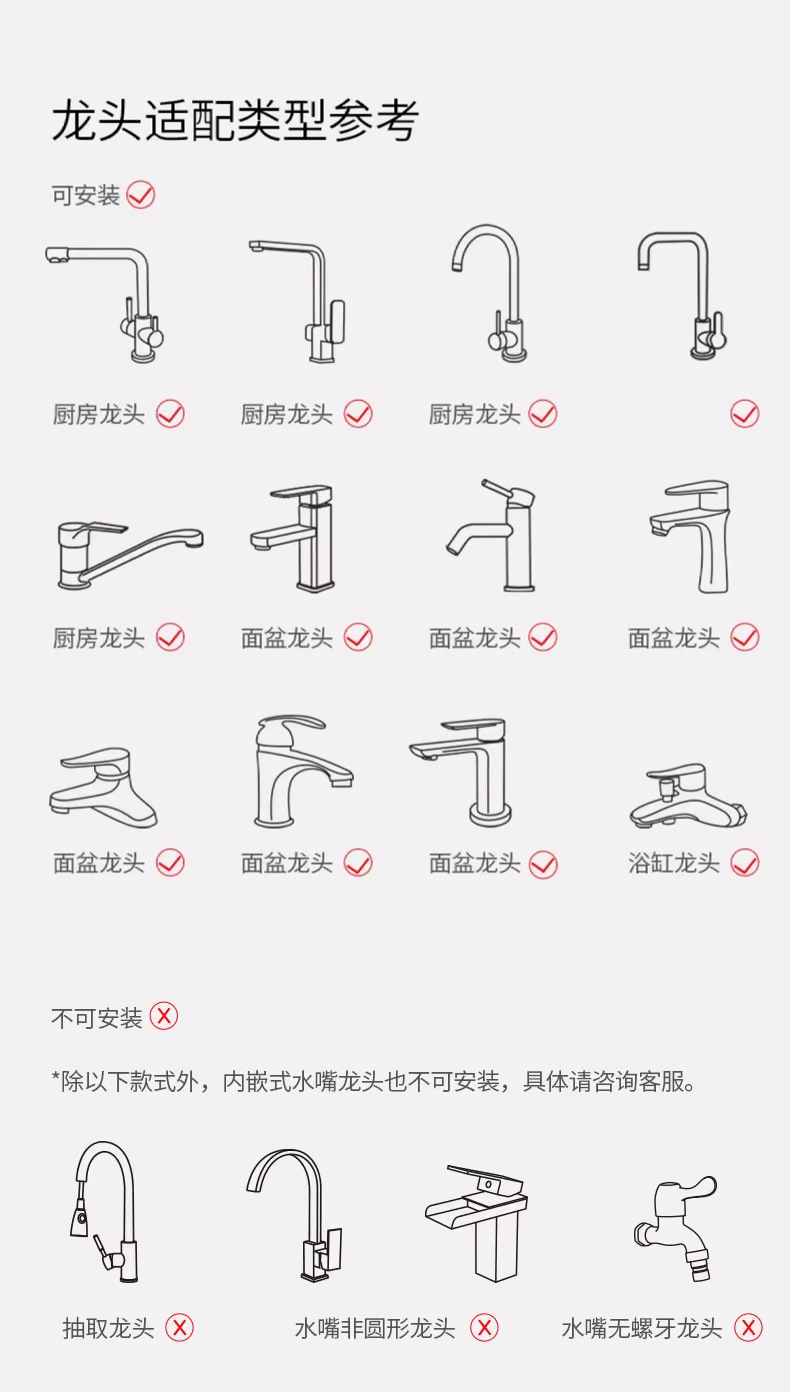 龙头适配类型参考

可安装

厨房龙头

厨房龙头

厨房龙头

厨房龙头

面盆龙头

面盆龙头

面盆龙头

面盆龙头

面盆龙头

面盆龙头

浴缸龙头

不可安装

*除以下款式外，内嵌式水嘴龙头也不可安装，具体请咨询客服。

抽取龙头

水嘴非圆形龙头

水嘴无螺牙龙头