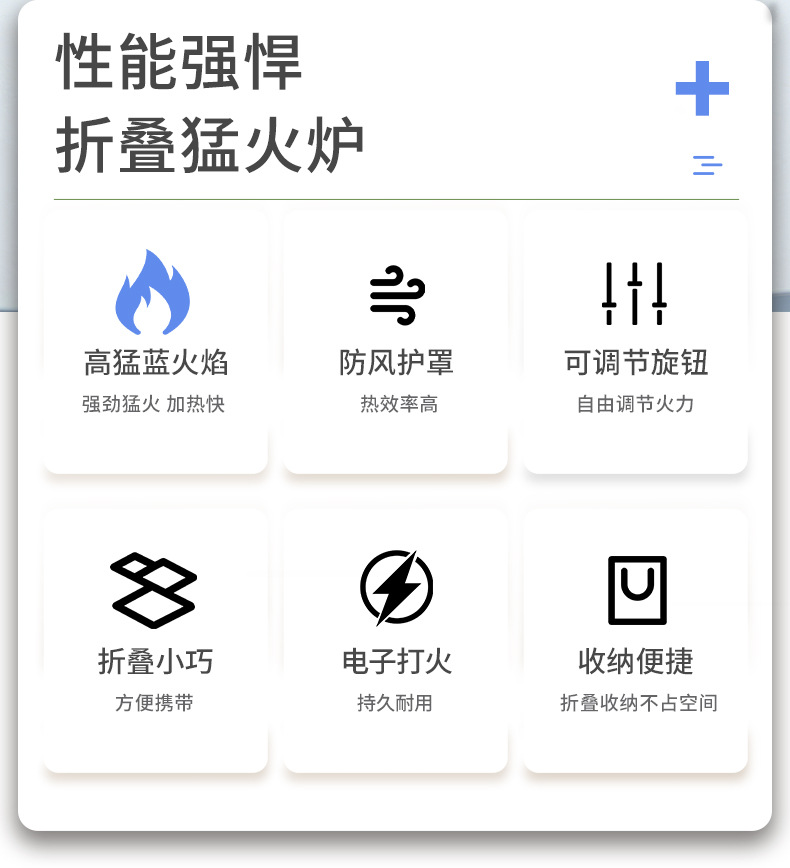 性能强悍
折叠猛火炉

高猛蓝火焰
强劲猛火 加热快

防风护罩
热效率高

可调节旋钮
自由调节火力

折叠小巧
方便携带

电子打火
持久耐用

收纳便捷
折叠收纳不占空间