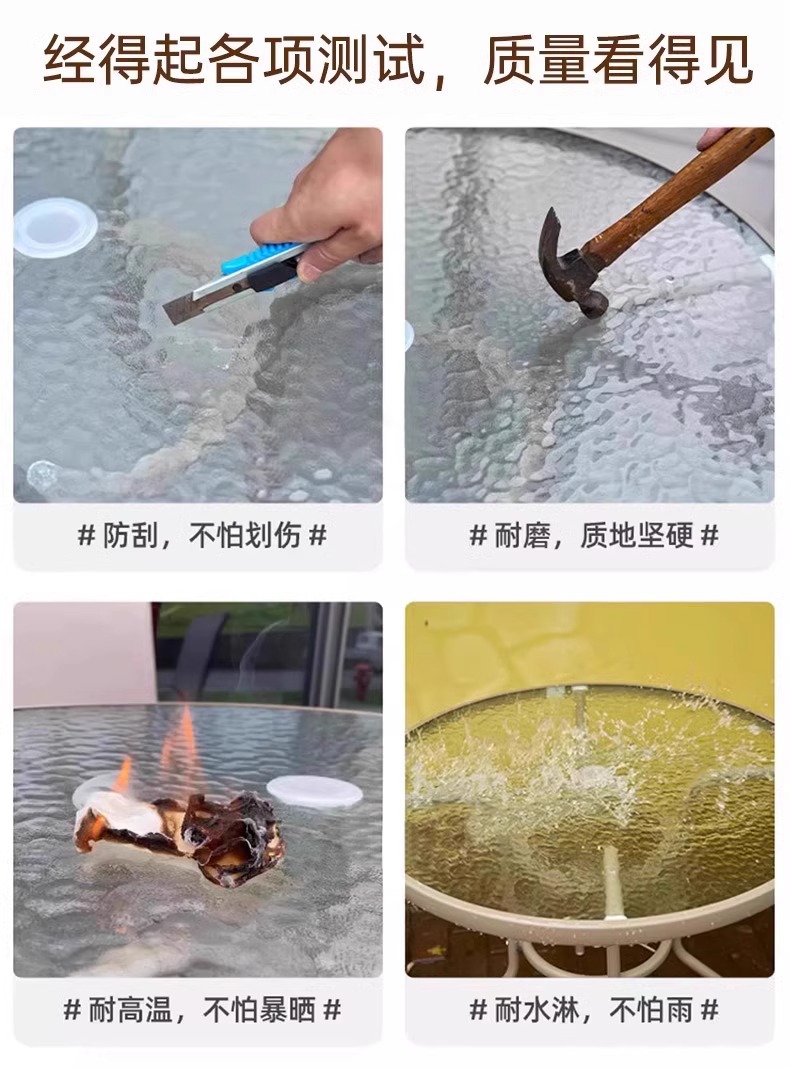 经得起各项测试，质量看得见

# 防刮，不怕划伤 #

# 耐磨，质地坚硬 #

# 耐高温，不怕暴晒 #

# 耐水淋，不怕雨 #