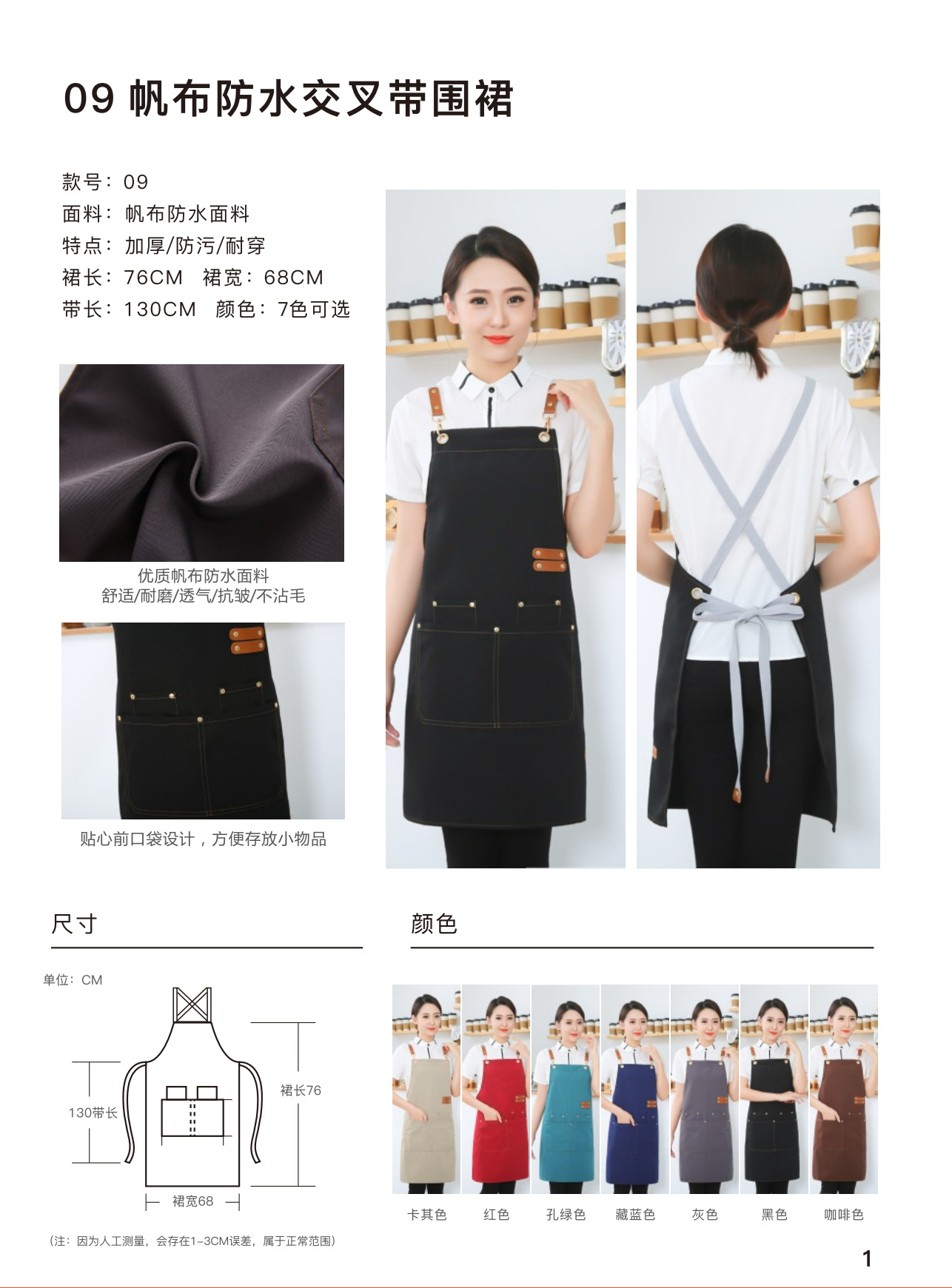 09 帆布防水交叉带围裙

款号：09
面料：帆布防水面料
特点：加厚/防污/耐穿
裙长：76CM　裙宽：68CM
带长：130CM　颜色：7色可选

优质帆布防水面料
舒适/耐磨/透气/抗皱/不沾毛

贴心前口袋设计，方便存放小物品

尺寸

单位：CM

130带长

裙长76

裙宽68

（注：因为人工测量，会存在1-3CM误差，属于正常范围）

颜色

卡其色　红色　孔绿色　藏蓝色　灰色　黑色　咖啡色

1