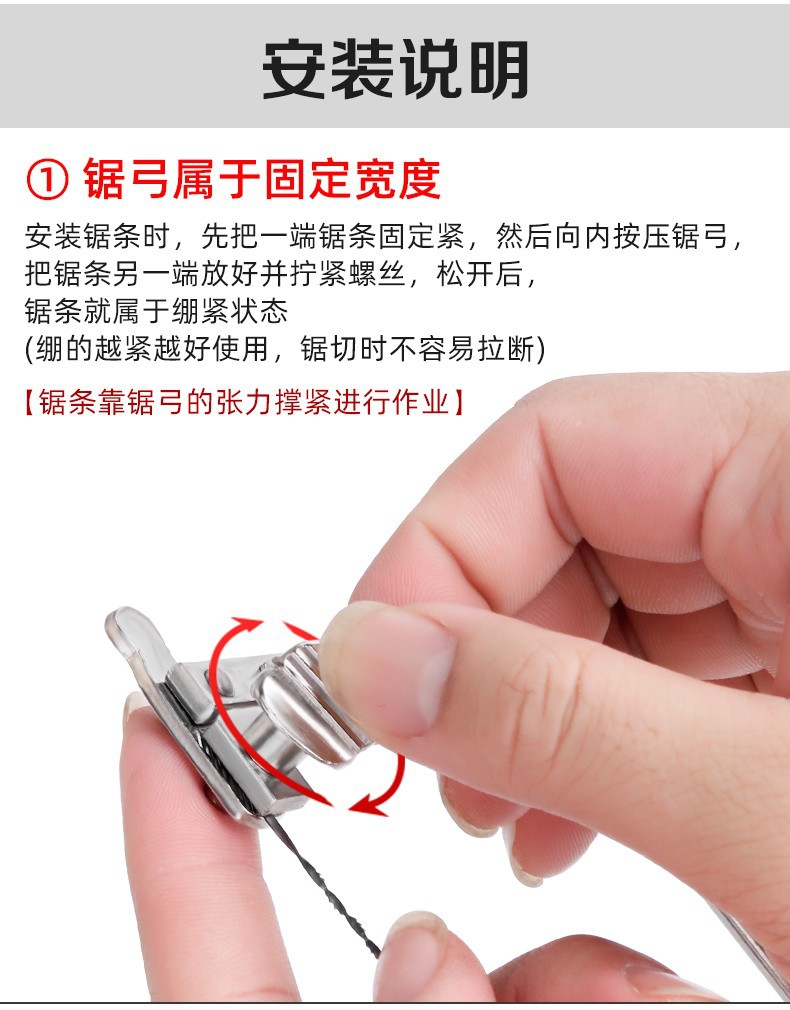 安装说明

① 锯弓属于固定宽度

安装锯条时，先把一端锯条固定紧，然后向内按压锯弓，把锯条另一端放好并拧紧螺丝，松开后，锯条就属于绷紧状态
(绷的越紧越好使用，锯切时不容易拉断)

【锯条靠锯弓的张力撑紧进行作业】