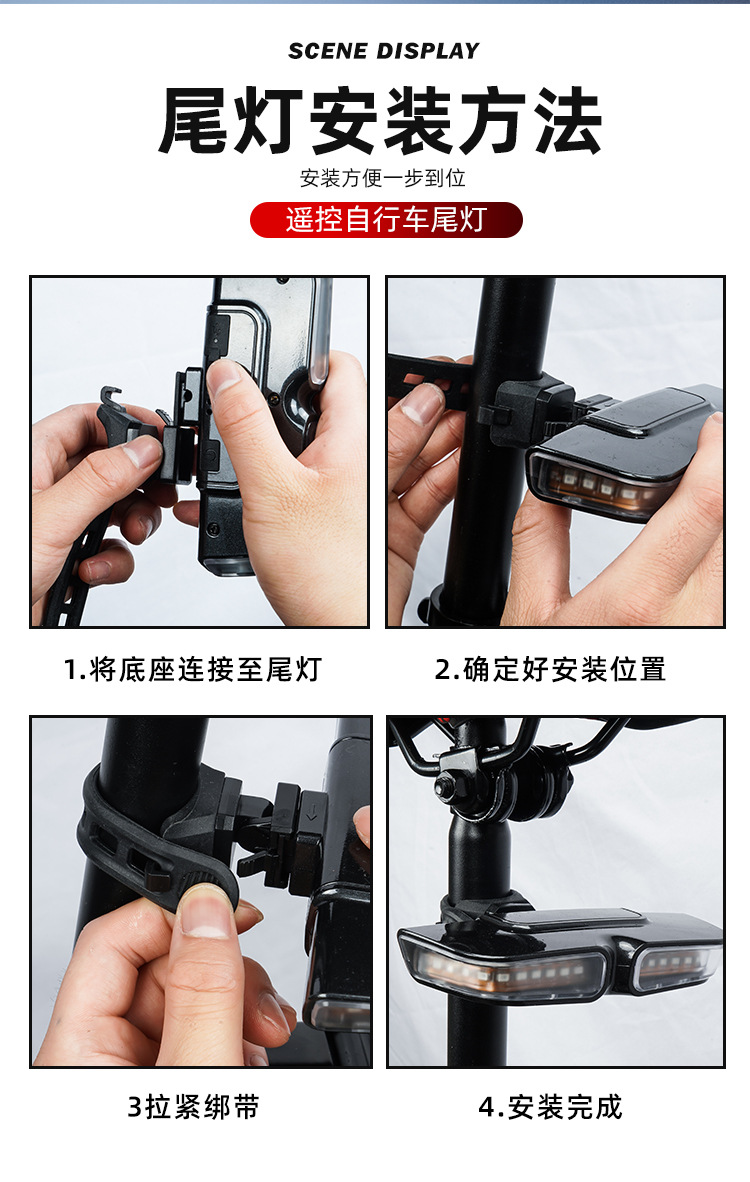 SCENE DISPLAY

尾灯安装方法

安装方便一步到位

遥控自行车尾灯

1.将底座连接至尾灯

2.确定好安装位置

3拉紧绑带

4.安装完成