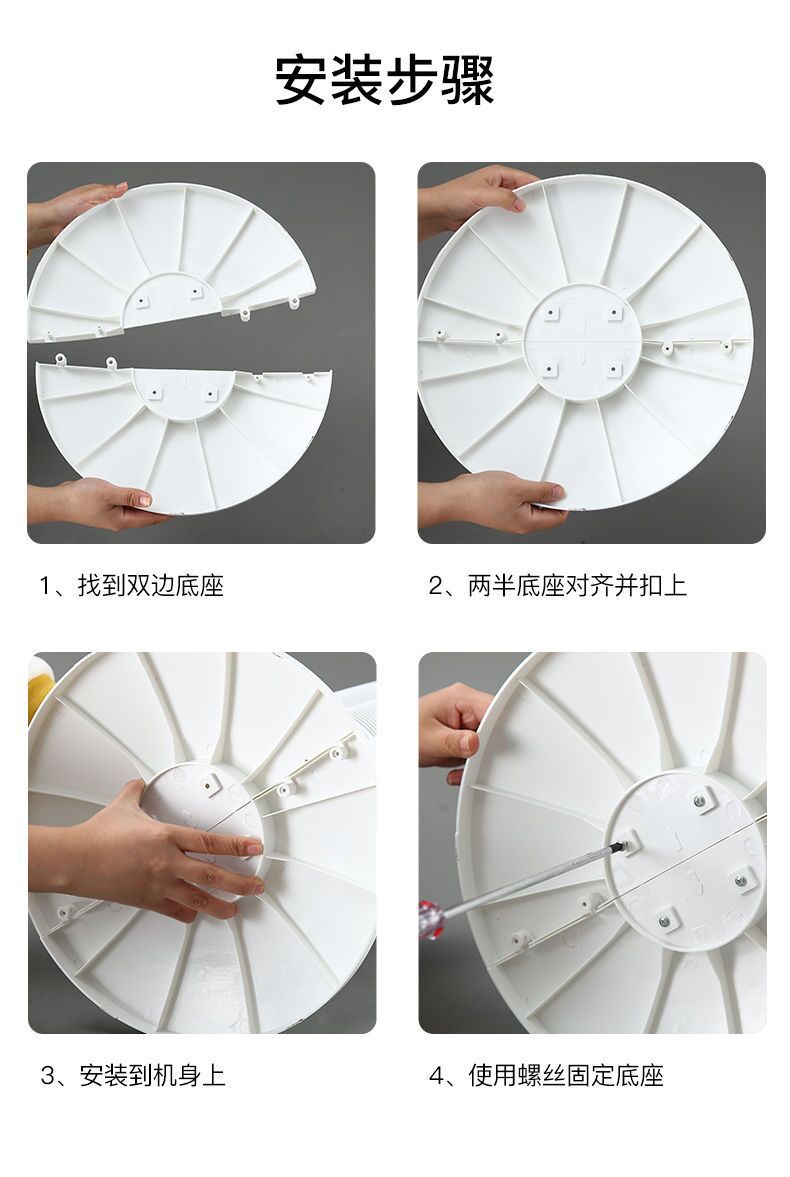 安装步骤

1、找到双边底座

2、两半底座对齐并扣上

3、安装到机身上

4、使用螺丝固定底座