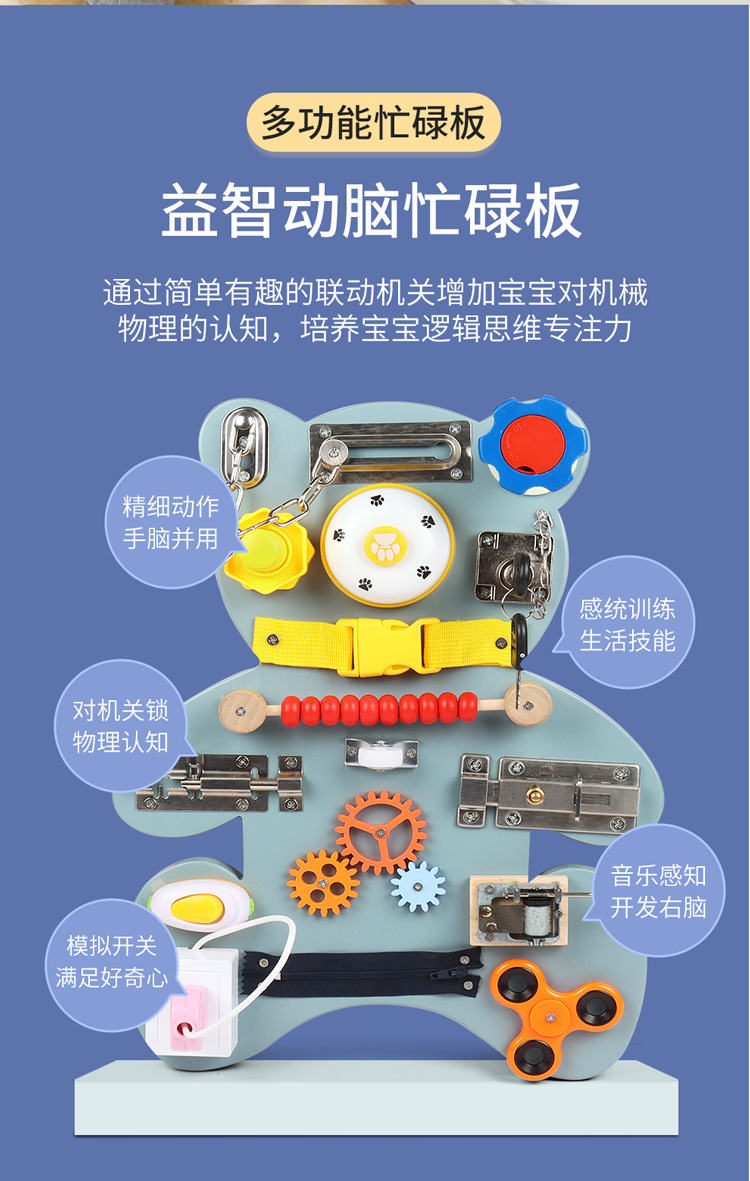 多功能忙碌板

益智动脑忙碌板

通过简单有趣的联动机关增加宝宝对机械物理的认知，培养宝宝逻辑思维专注力

精细动作
手脑并用

感统训练
生活技能

对机关锁
物理认知

音乐感知
开发右脑

模拟开关
满足好奇心