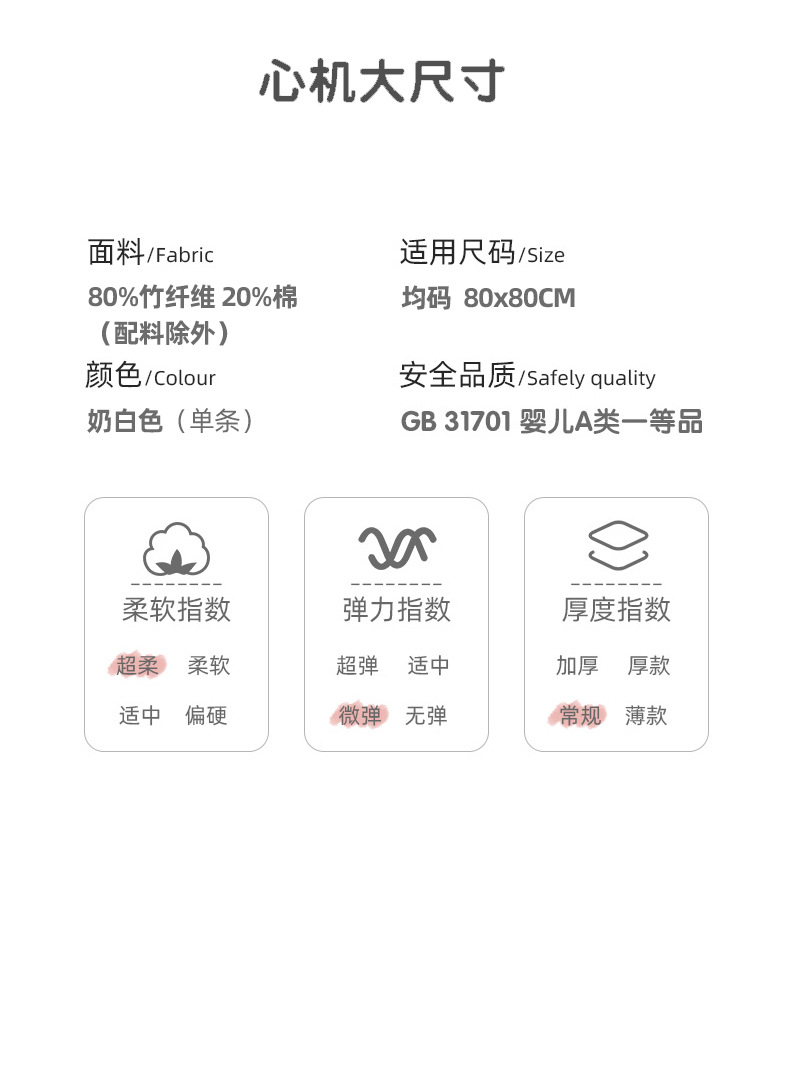 心机大尺寸

面料/Fabric

80%竹纤维 20%棉
（配料除外）

颜色/Colour

奶白色（单条）

适用尺码/Size

均码 80x80CM

安全品质/Safely quality

GB 31701 婴儿A类一等品

柔软指数

超柔 柔软

适中 偏硬

弹力指数

超弹 适中

微弹 无弹

厚度指数

加厚 厚款

常规 薄款