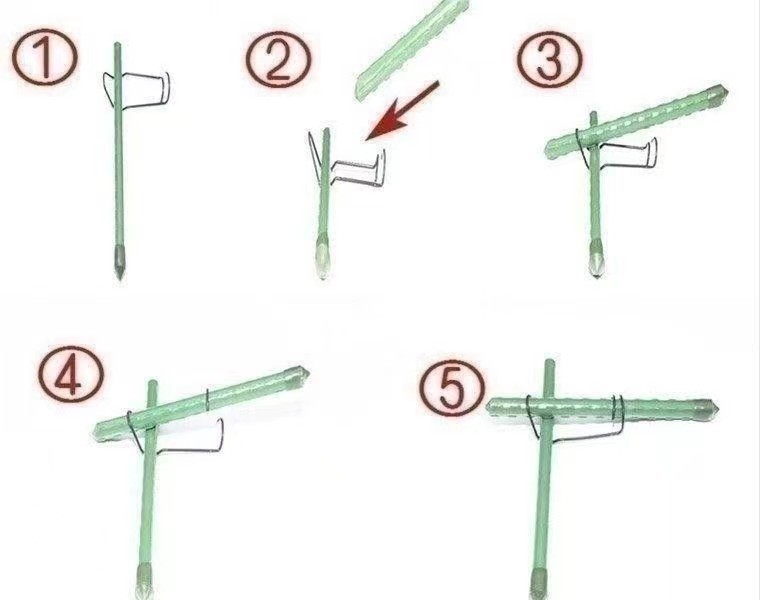 ①
②
③
④
⑤