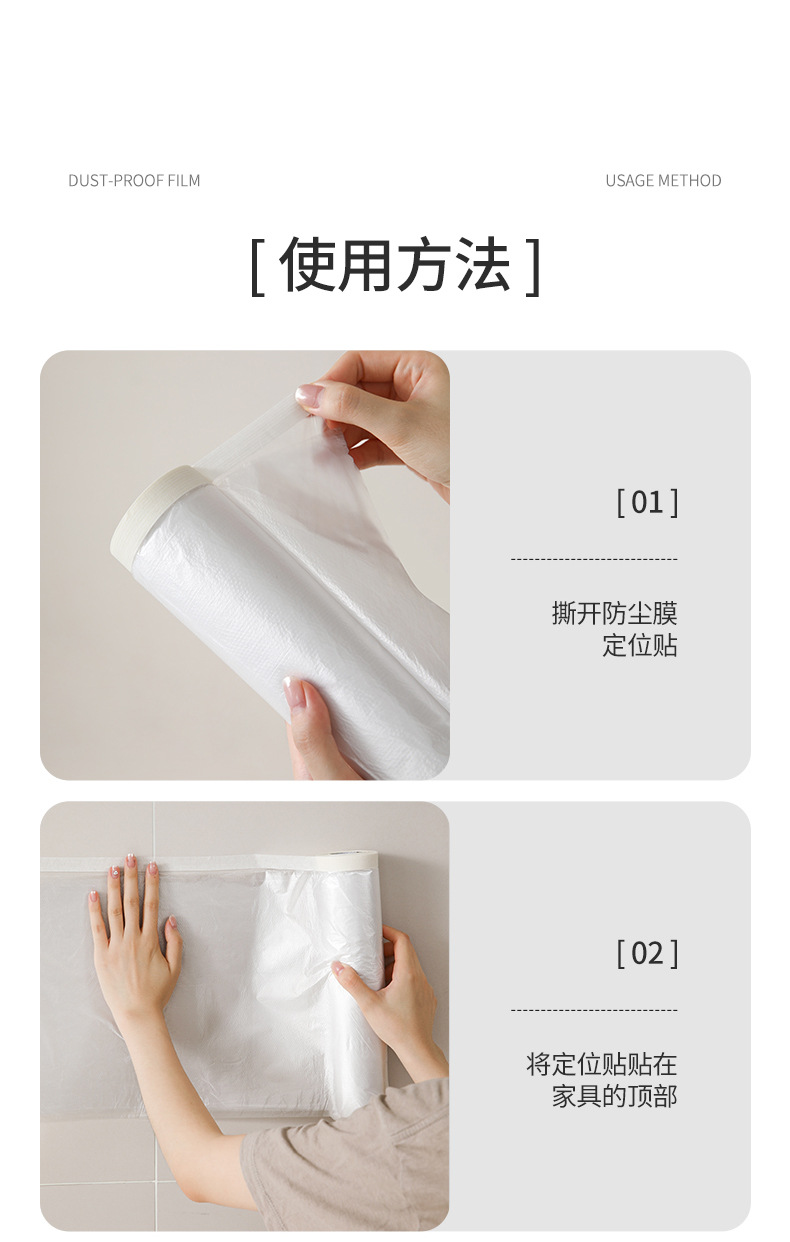 DUST-PROOF FILM

USAGE METHOD

[ 使用方法 ]

[ 01 ]

撕开防尘膜
定位贴

[ 02 ]

将定位贴贴在
家具的顶部