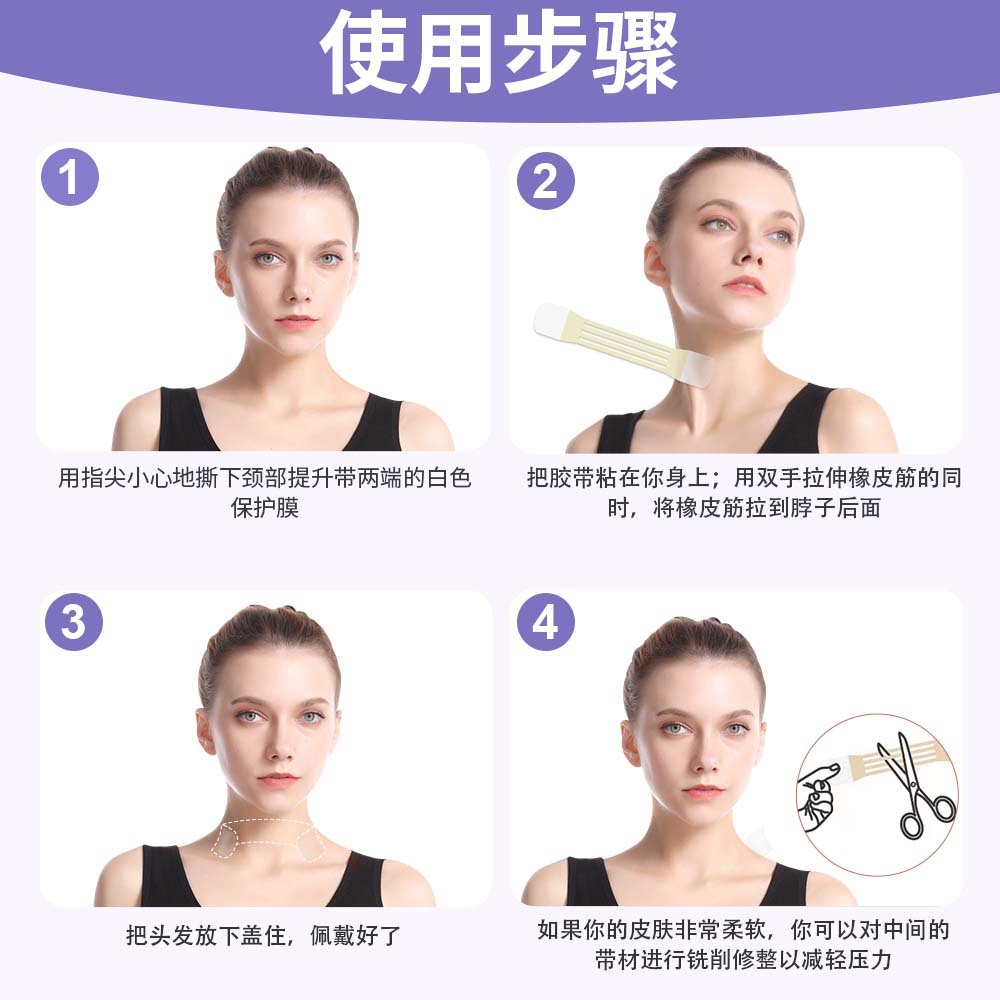 使用步骤

1

用指尖小心地撕下颈部提升带两端的白色保护膜

2

把胶带粘在你身上；用双手拉伸橡皮筋的同时，将橡皮筋拉到脖子后面

3

把头发放下盖住，佩戴好了

4

如果你的皮肤非常柔软，你可以对中间的带材进行铣削修整以减轻压力