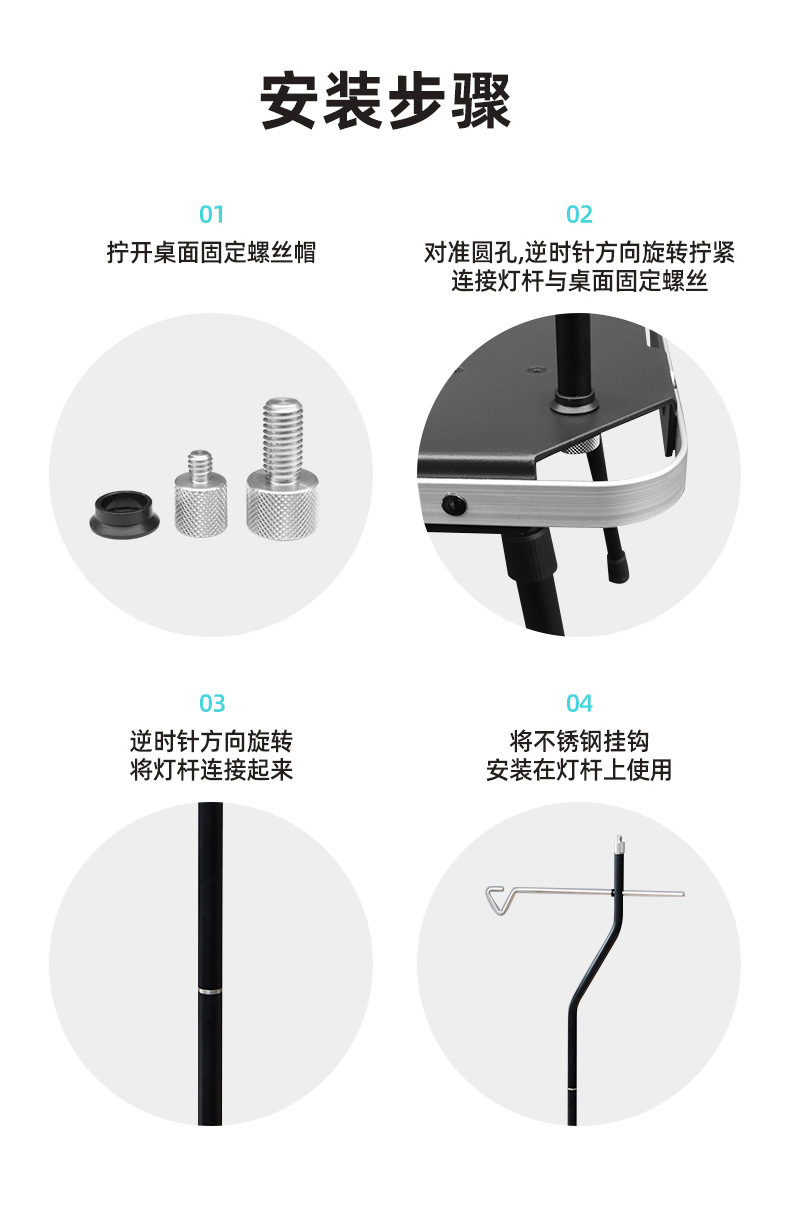 安装步骤

01
拧开桌面固定螺丝帽

02
对准圆孔,逆时针方向旋转拧紧
连接灯杆与桌面固定螺丝

03
逆时针方向旋转
将灯杆连接起来

04
将不锈钢挂钩
安装在灯杆上使用