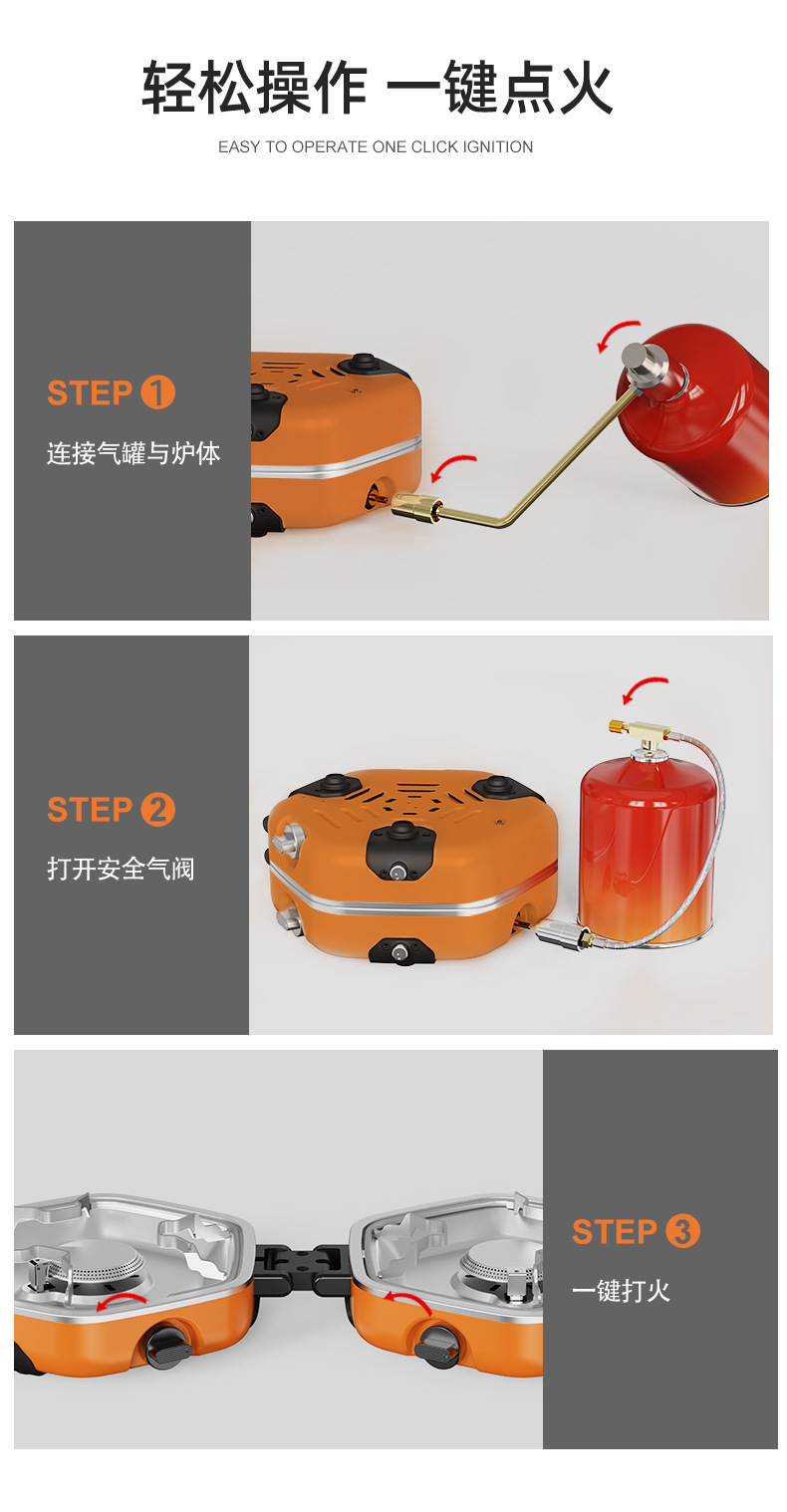 轻松操作 一键点火

EASY TO OPERATE ONE CLICK IGNITION

STEP 1

连接气罐与炉体

STEP 2

打开安全气阀

STEP 3

一键打火