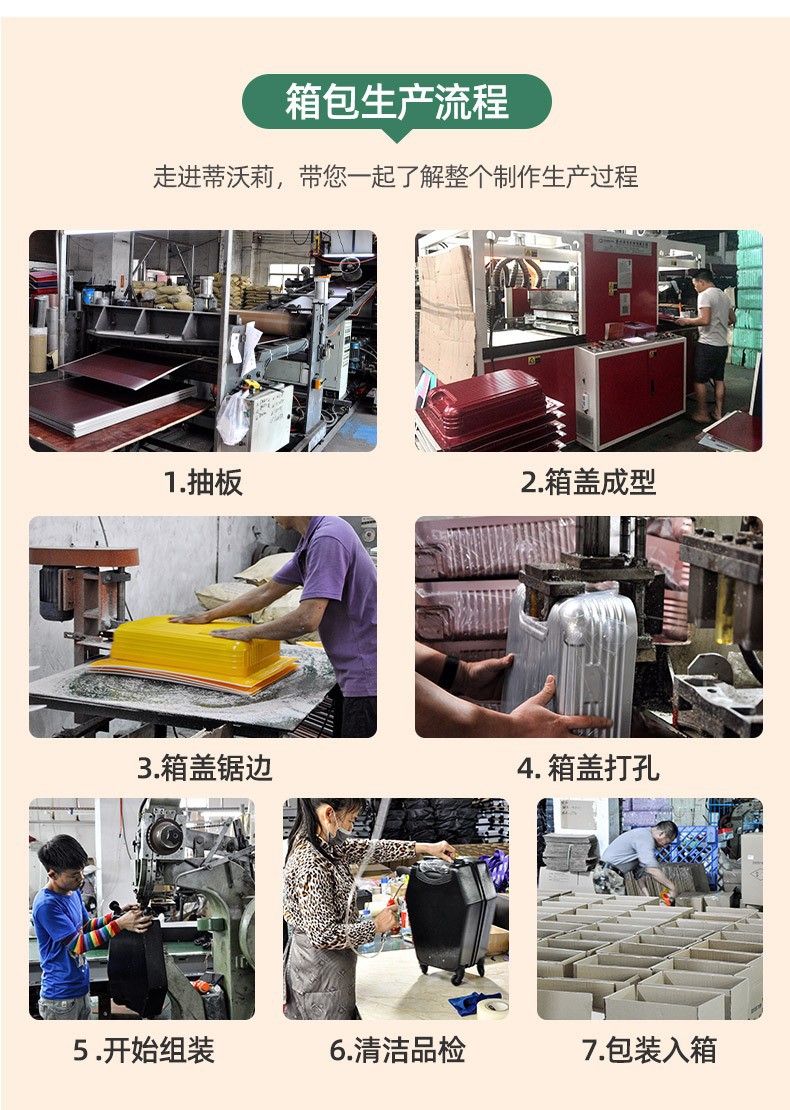 箱包生产流程

走进蒂沃莉，带您一起了解整个制作生产过程

1.抽板

2.箱盖成型

3.箱盖锯边

4. 箱盖打孔

5 .开始组装

6.清洁品检

7.包装入箱