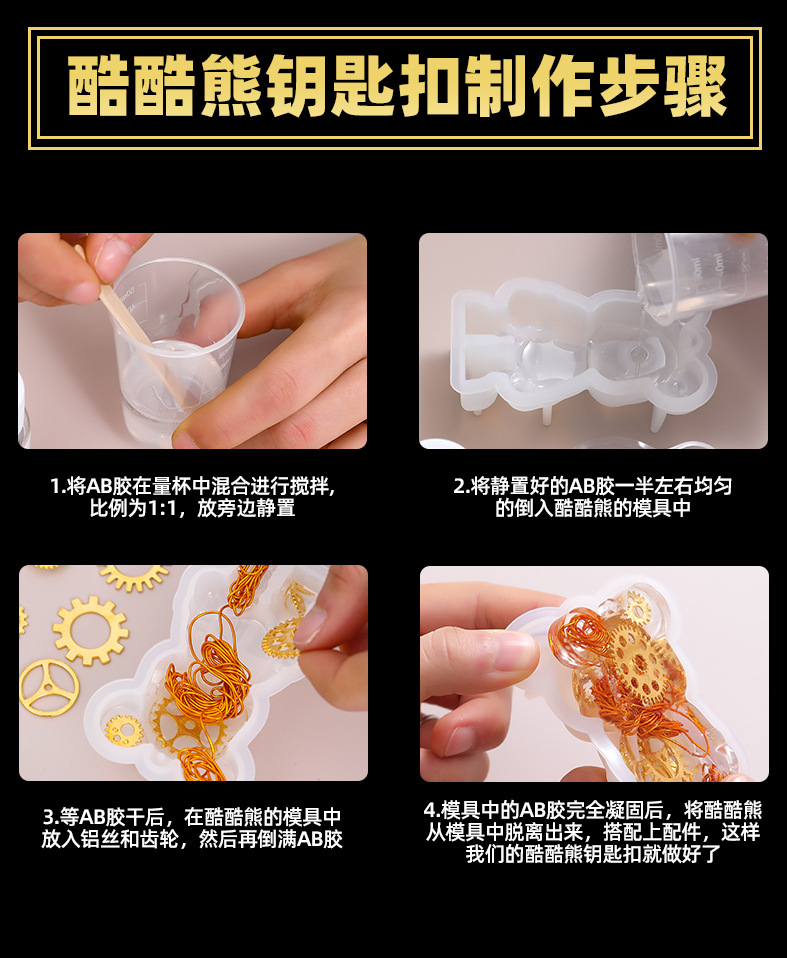 酷酷熊钥匙扣制作步骤

1.将AB胶在量杯中混合进行搅拌，比例为1:1，放旁边静置

2.将静置好的AB胶一半左右均匀的倒入酷酷熊的模具中

3.等AB胶干后，在酷酷熊的模具中放入铝丝和齿轮，然后再倒满AB胶

4.模具中的AB胶完全凝固后，将酷酷熊从模具中脱离出来，搭配上配件，这样我们的酷酷熊钥匙扣就做好了