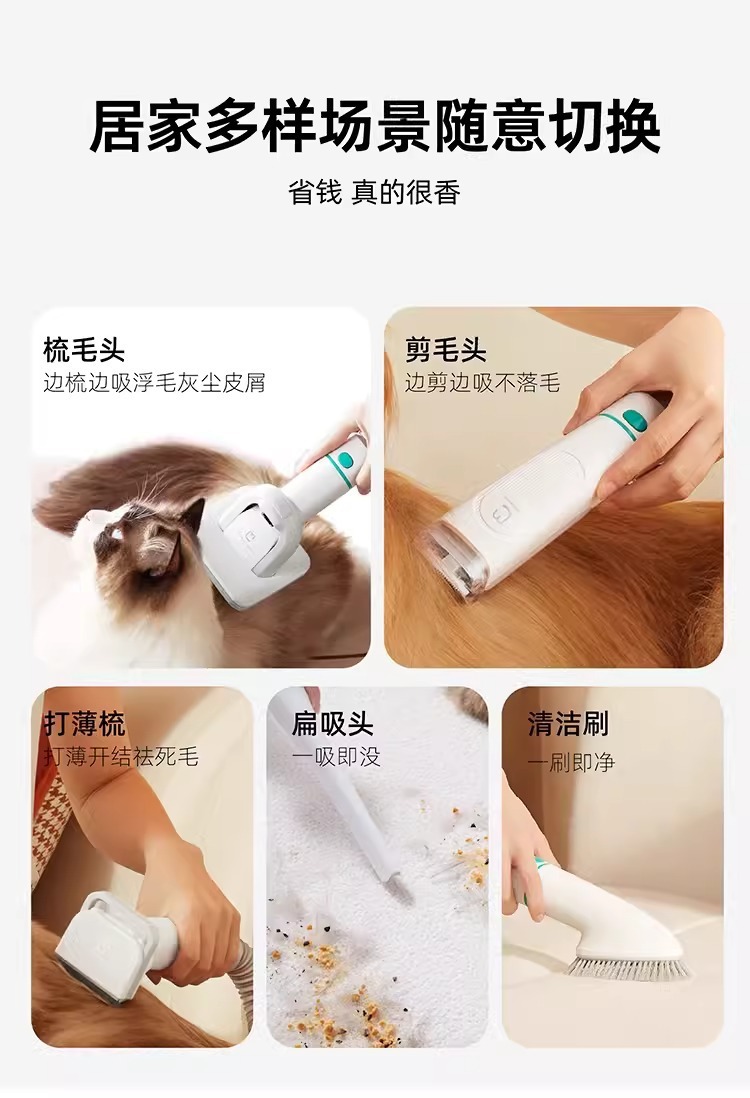 居家多样场景随意切换

省钱 真的很香

梳毛头
边梳边吸浮毛灰尘皮屑

剪毛头
边剪边吸不落毛

打薄梳
打薄开结祛死毛

扁吸头
一吸即没

清洁刷
一刷即净