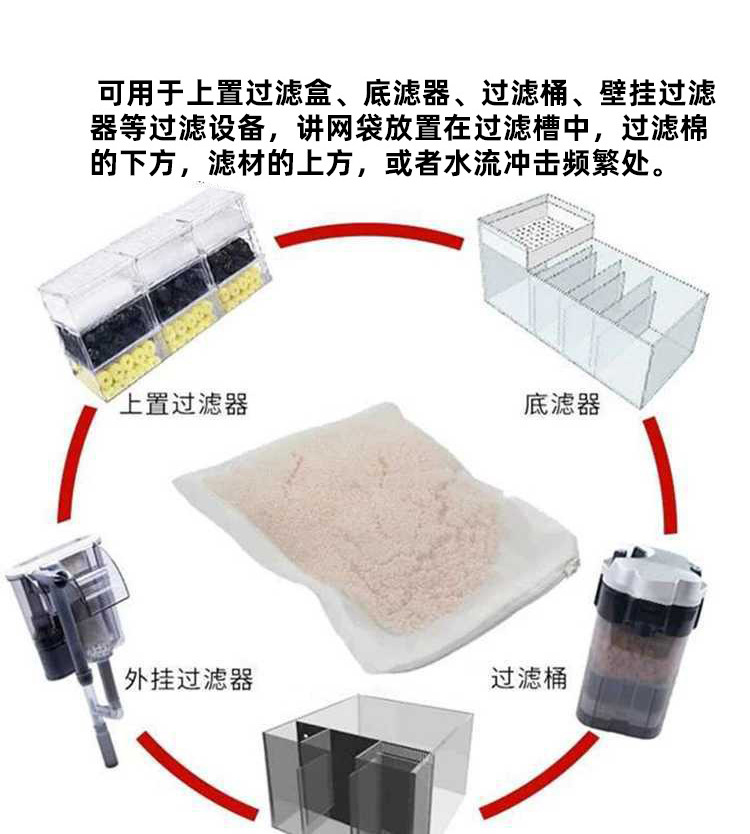 可用于上置过滤盒、底滤器、过滤桶、壁挂过滤器等过滤设备，讲网袋放置在过滤槽中，过滤棉的下方，滤材的上方，或者水流冲击频繁处。

上置过滤器

底滤器

外挂过滤器

过滤桶