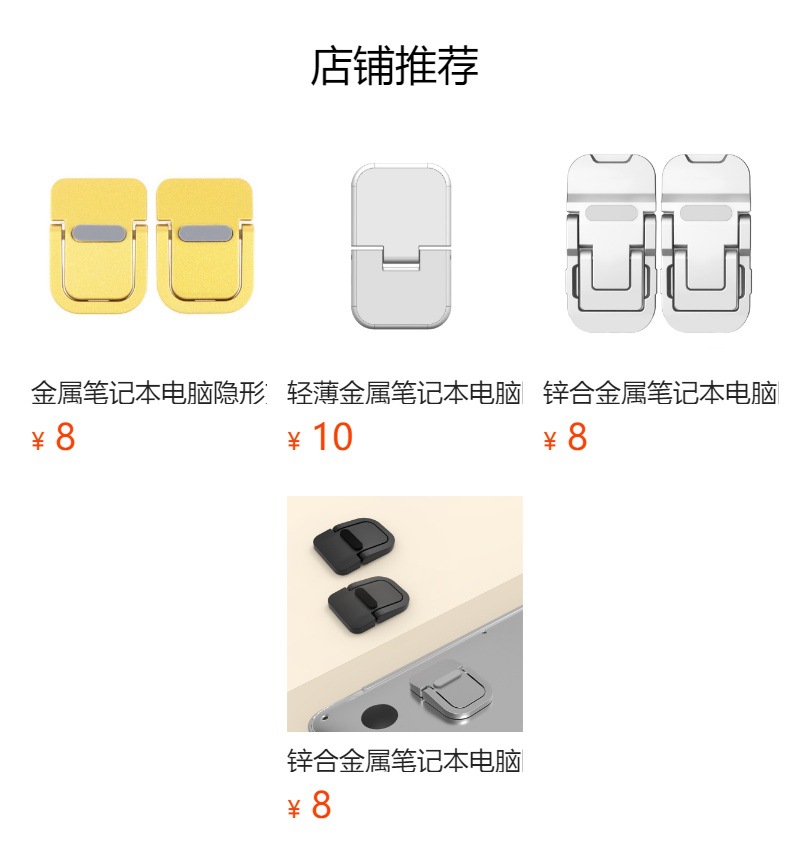 店铺推荐

金属笔记本电脑隐形
¥ 8

轻薄金属笔记本电脑
¥ 10

锌合金属笔记本电脑
¥ 8

锌合金属笔记本电脑
¥ 8