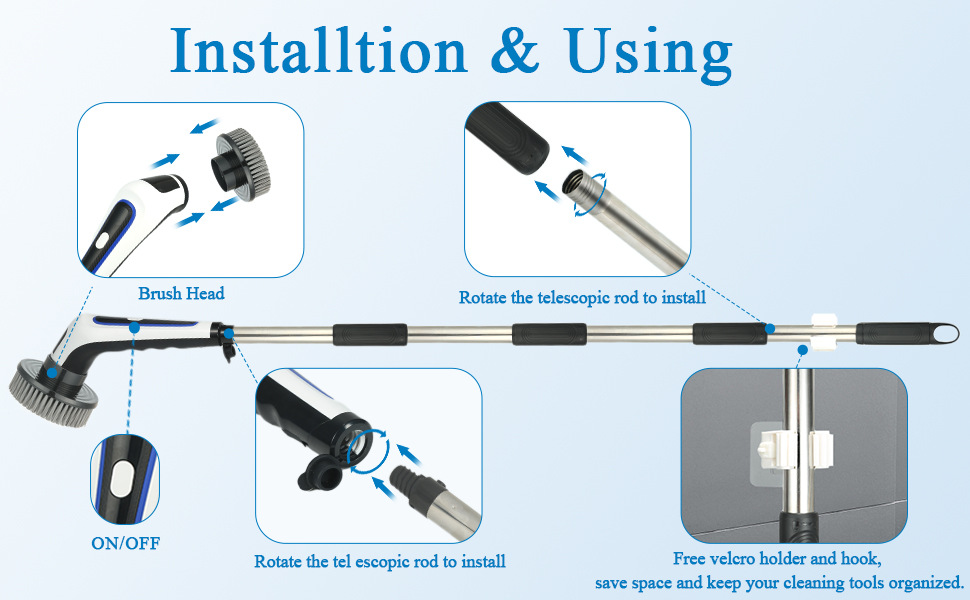 Installtion & Using

Brush Head

Rotate the telescopic rod to install

ON/OFF

Rotate the tel escopic rod to install

Free velcro holder and hook,
save space and keep your cleaning tools organized.