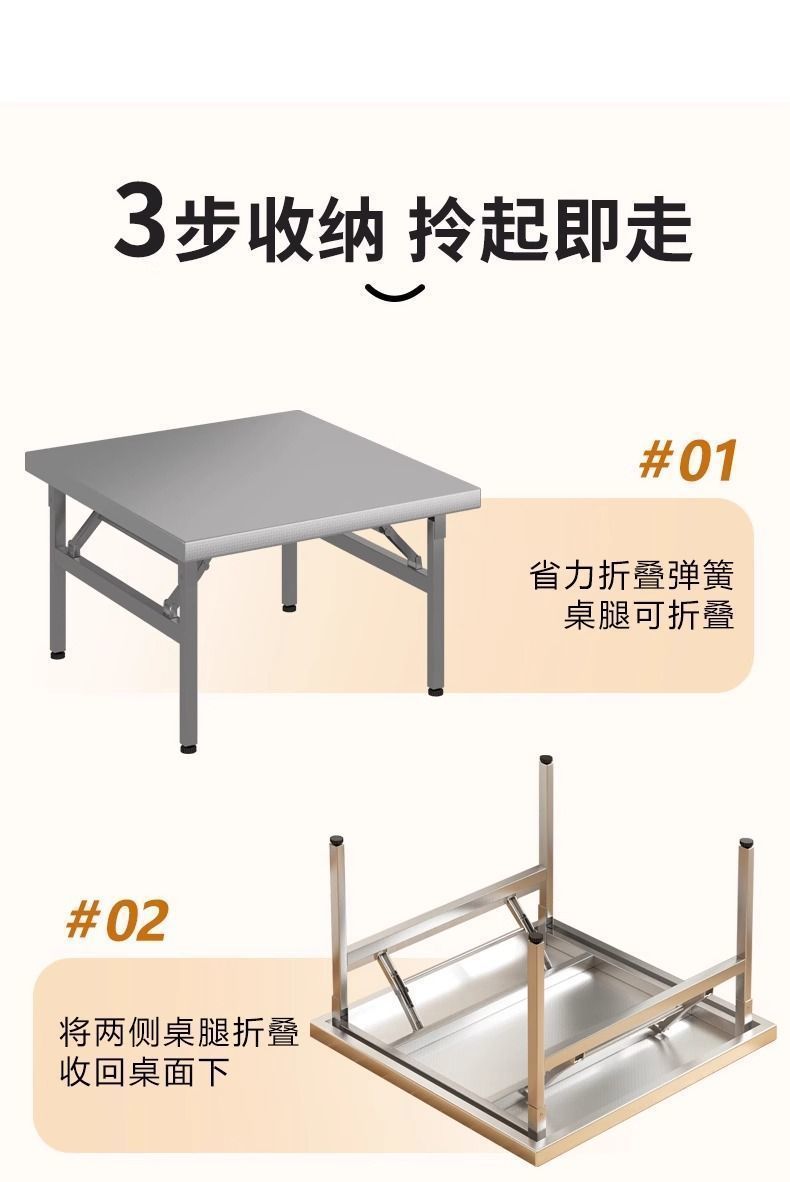 3步收纳 拎起即走

#01

省力折叠弹簧
桌腿可折叠

#02

将两侧桌腿折叠
收回桌面下