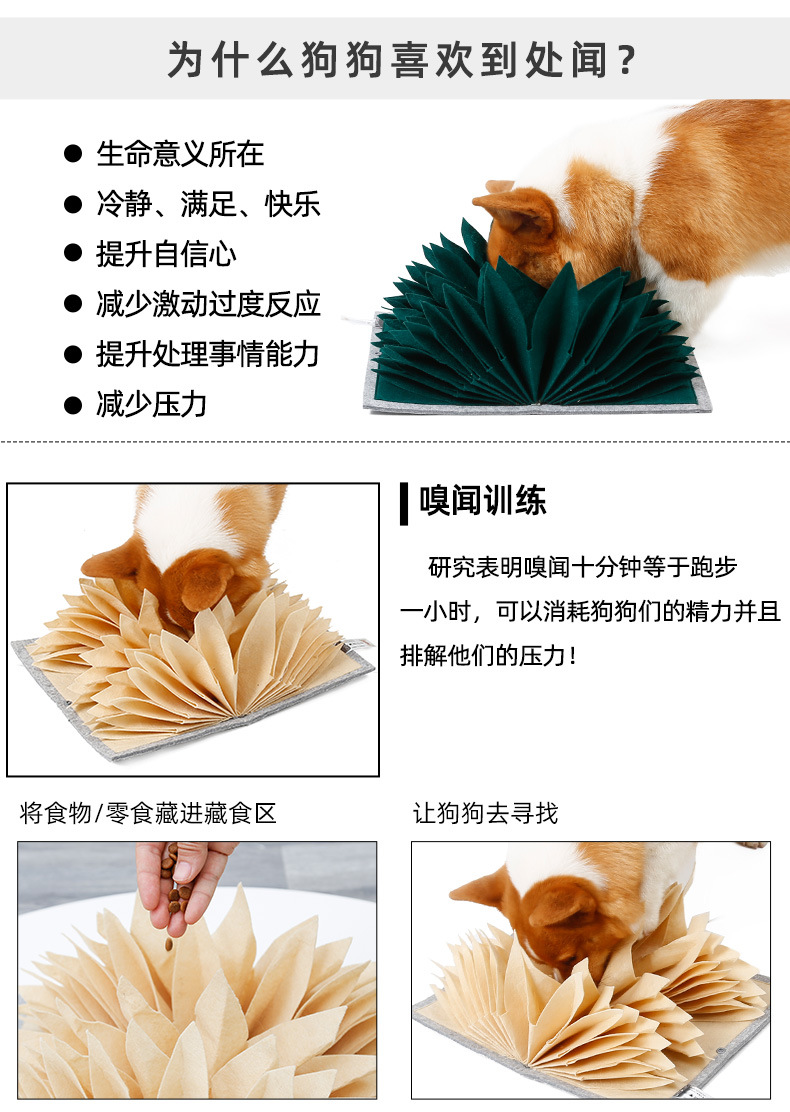 为什么狗狗喜欢到处闻？

● 生命意义所在
● 冷静、满足、快乐
● 提升自信心
● 减少激动过度反应
● 提升处理事情能力
● 减少压力

嗅闻训练

研究表明嗅闻十分钟等于跑步一小时，可以消耗狗狗们的精力并且排解他们的压力！

将食物/零食藏进藏食区

让狗狗去寻找