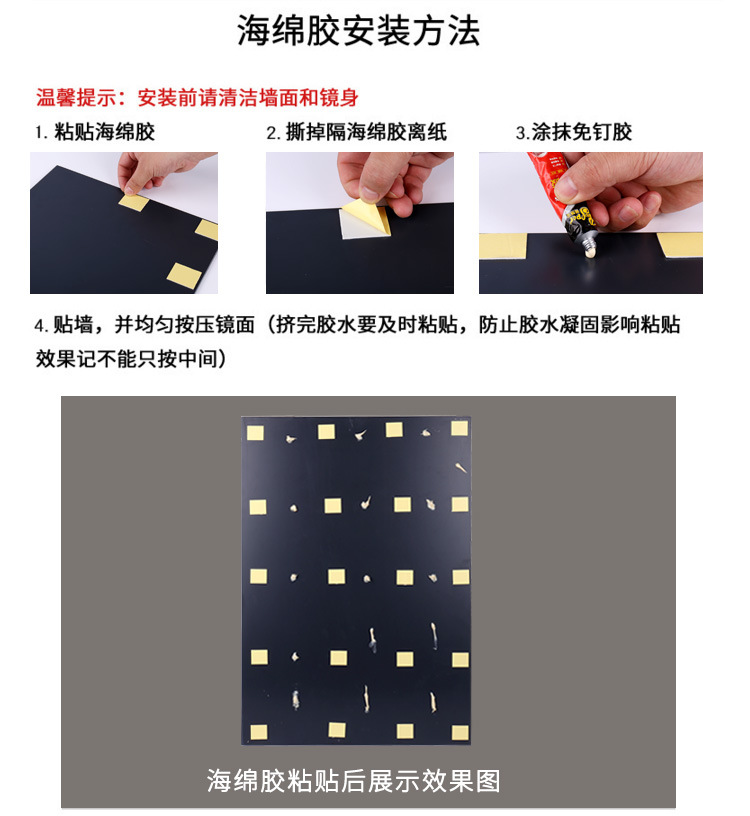 海绵胶安装方法

温馨提示：安装前请清洁墙面和镜身

1. 粘贴海绵胶

2. 撕掉隔海绵胶离纸

3.涂抹免钉胶

4. 贴墙，并均匀按压镜面（挤完胶水要及时粘贴，防止胶水凝固影响粘贴效果记不能只按中间）

海绵胶粘贴后展示效果图