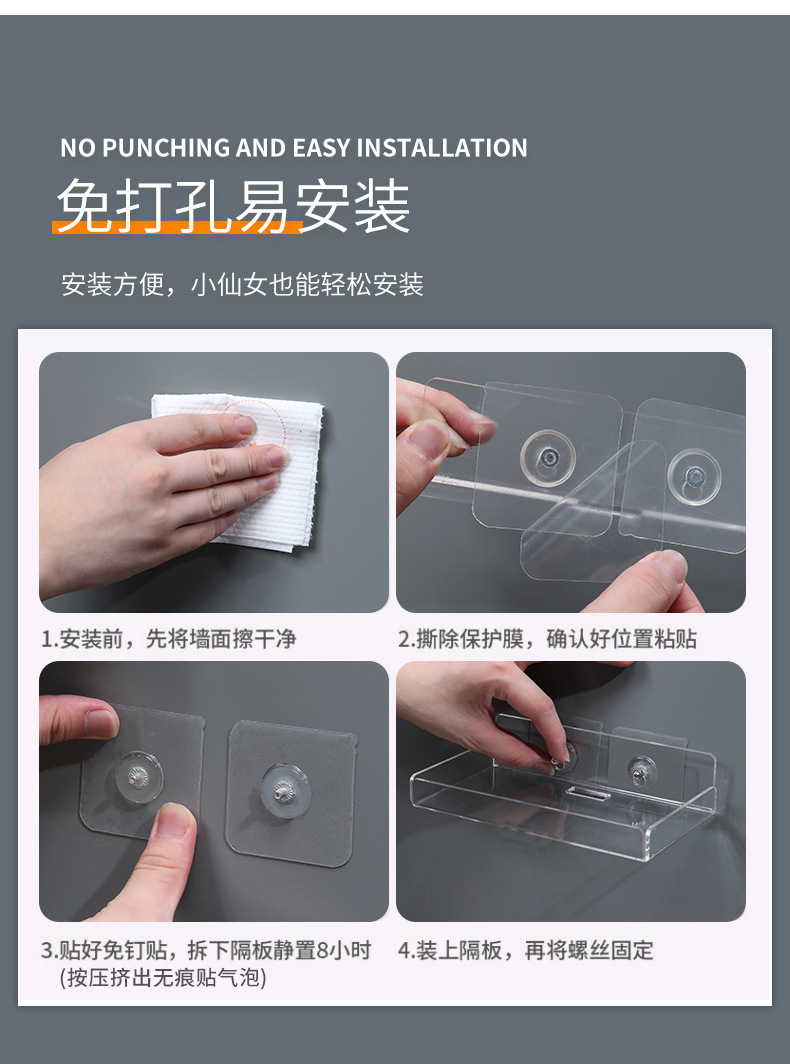 NO PUNCHING AND EASY INSTALLATION

免打孔易安装

安装方便，小仙女也能轻松安装

1.安装前，先将墙面擦干净

2.撕除保护膜，确认好位置粘贴

3.贴好免钉贴，拆下隔板静置8小时 (按压挤出无痕贴气泡)

4.装上隔板，再将螺丝固定