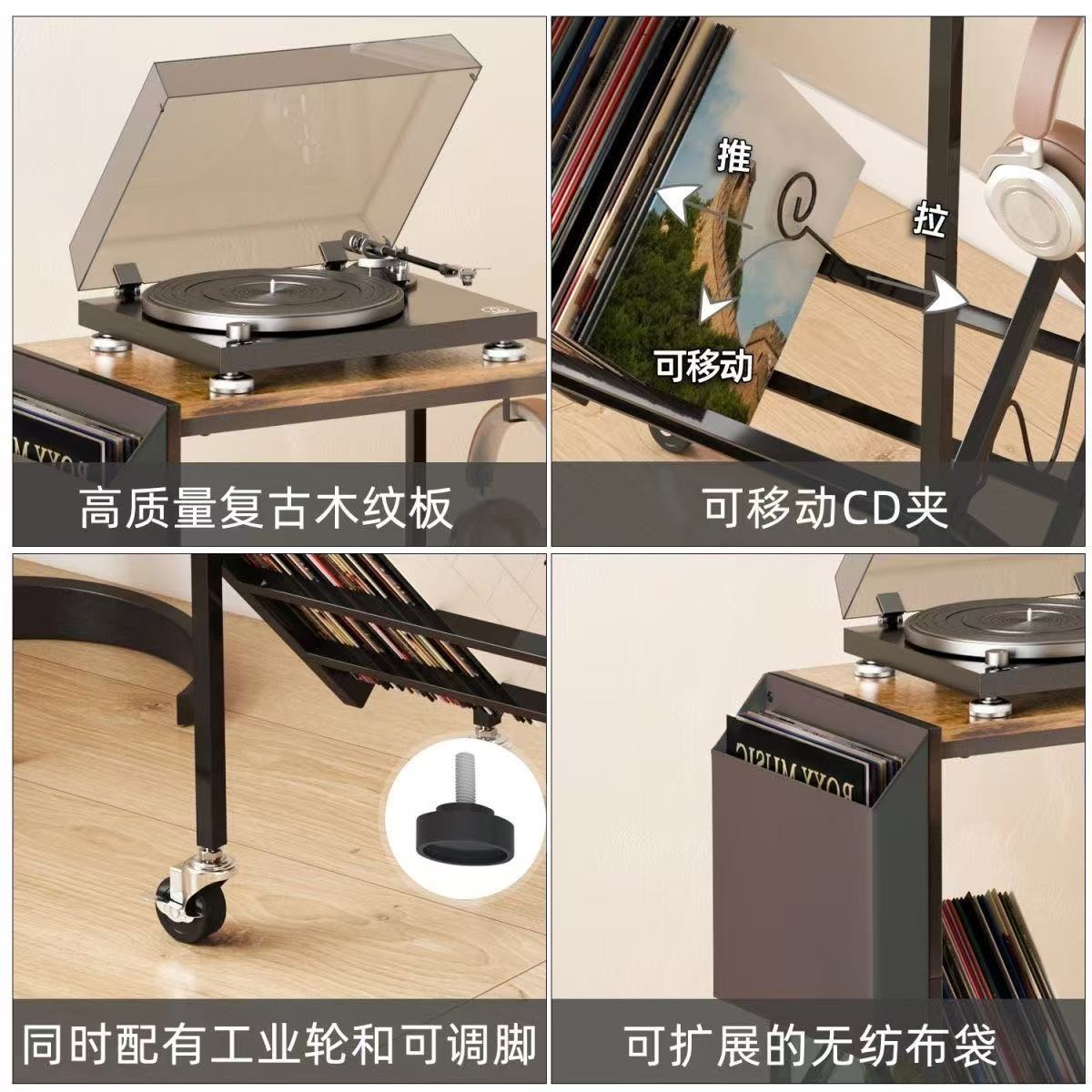 ROXY M

高质量复古木纹板

推

拉

可移动

可移动CD夹

同时配有工业轮和可调脚

ROXY MUSIC

可扩展的无纺布袋