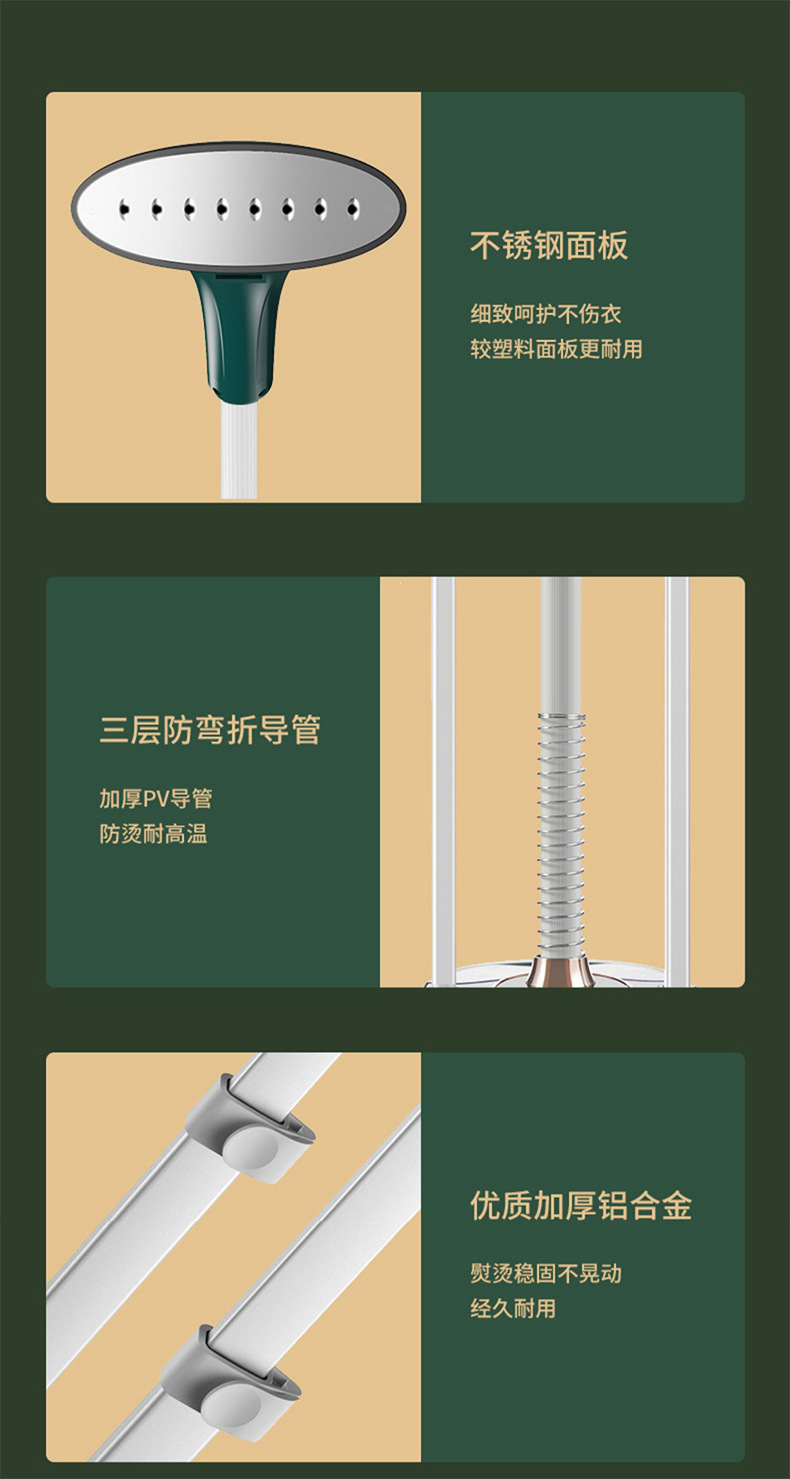 不锈钢面板

细致呵护不伤衣
较塑料面板更耐用

三层防弯折导管

加厚PV导管
防烫耐高温

优质加厚铝合金

熨烫稳固不晃动
经久耐用