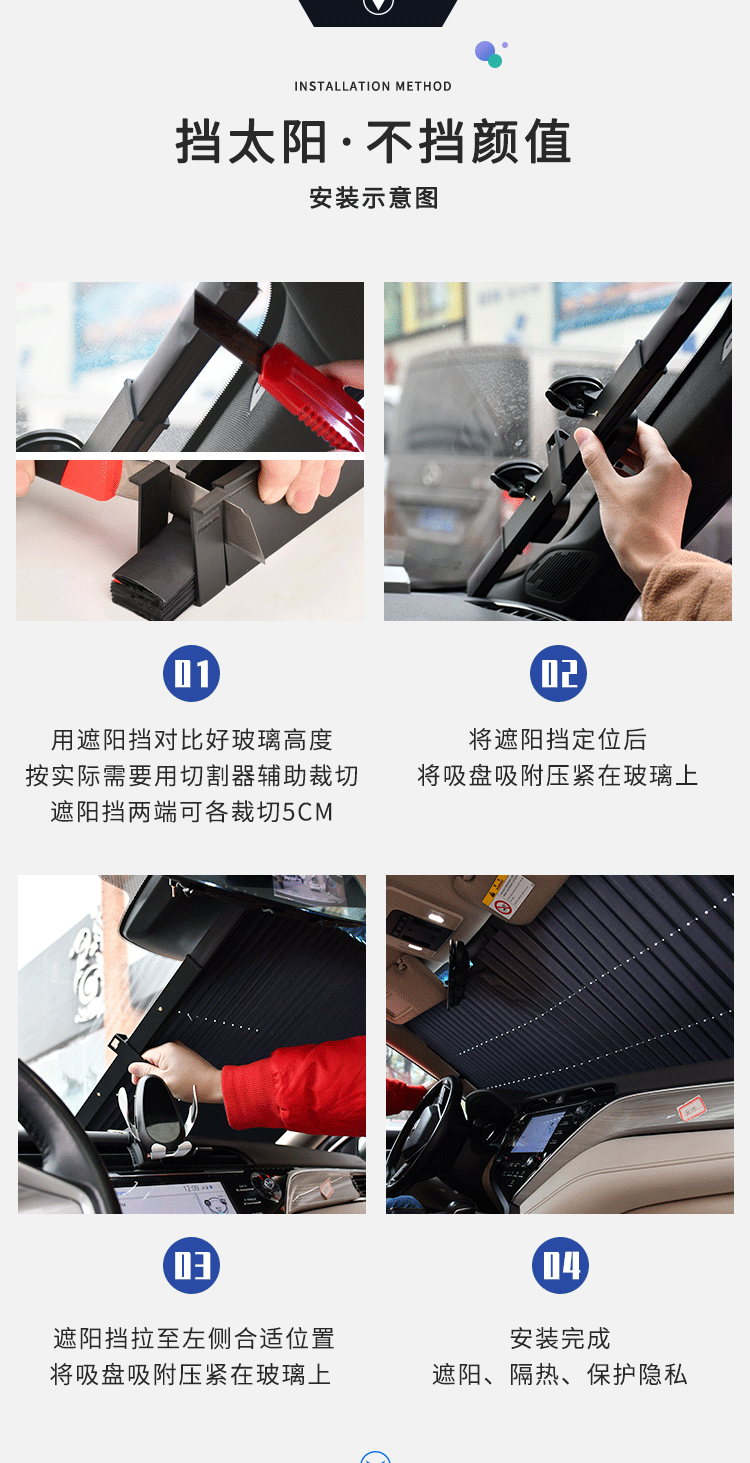 INSTALLATION METHOD

挡太阳·不挡颜值

安装示意图

01

用遮阳挡对比好玻璃高度
按实际需要用切割器辅助裁切
遮阳挡两端可各裁切5CM

02

将遮阳挡定位后
将吸盘吸附压紧在玻璃上

03

遮阳挡拉至左侧合适位置
将吸盘吸附压紧在玻璃上

04

安装完成
遮阳、隔热、保护隐私