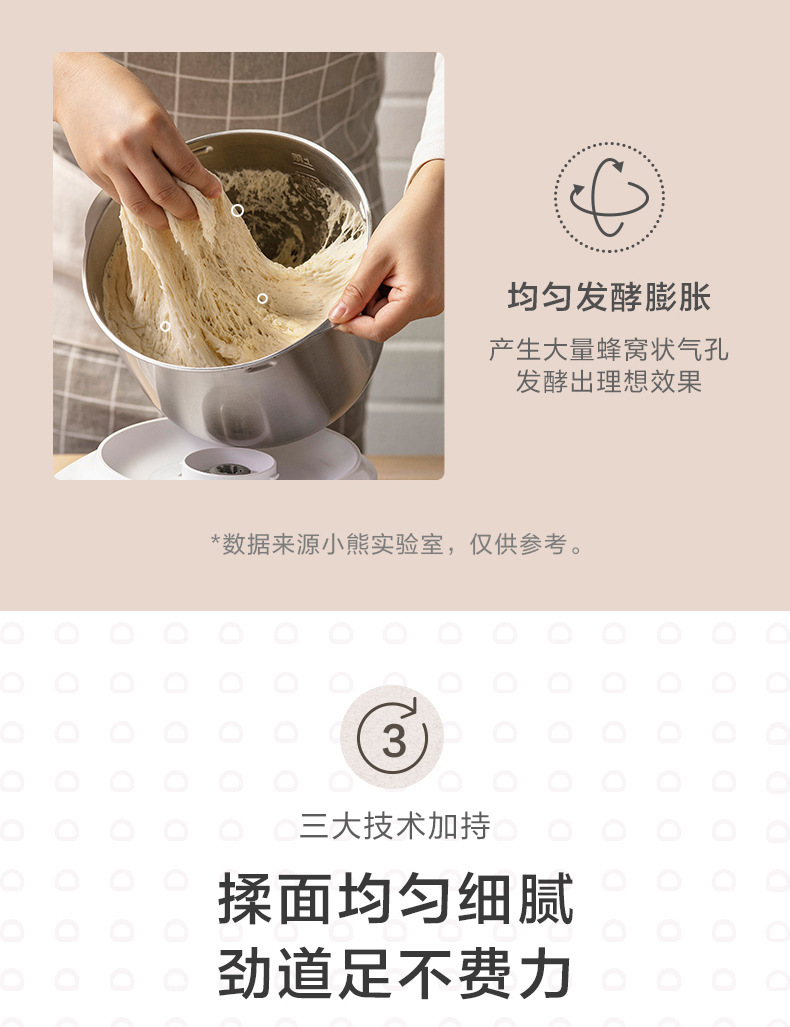 均匀发酵膨胀

产生大量蜂窝状气孔
发酵出理想效果

*数据来源小熊实验室，仅供参考。

3

三大技术加持

揉面均匀细腻
劲道足不费力