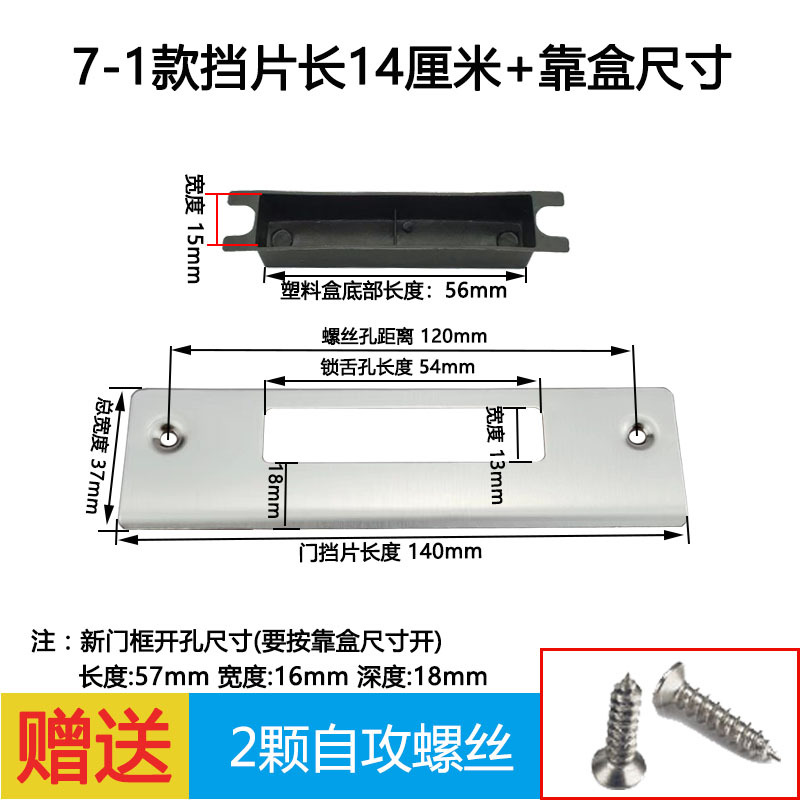 7-1款挡片长14厘米+靠盒尺寸

宽度 15mm

塑料盒底部长度：56mm

螺丝孔距离 120mm

锁舌孔长度 54mm

总宽度 37mm

宽度 13mm

18mm

门挡片长度 140mm

注：新门框开孔尺寸(要按靠盒尺寸开)
长度:57mm 宽度:16mm 深度:18mm

赠送

2颗自攻螺丝