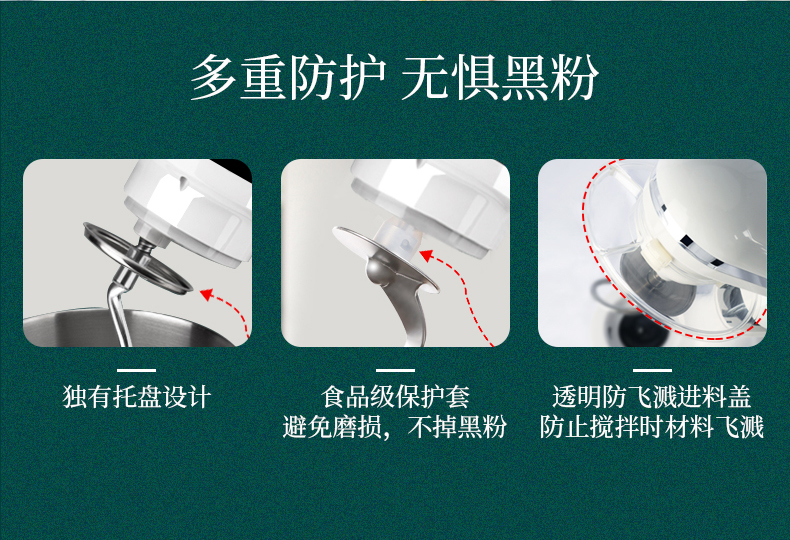 多重防护 无惧黑粉

独有托盘设计

食品级保护套
避免磨损，不掉黑粉

透明防飞溅进料盖
防止搅拌时材料飞溅