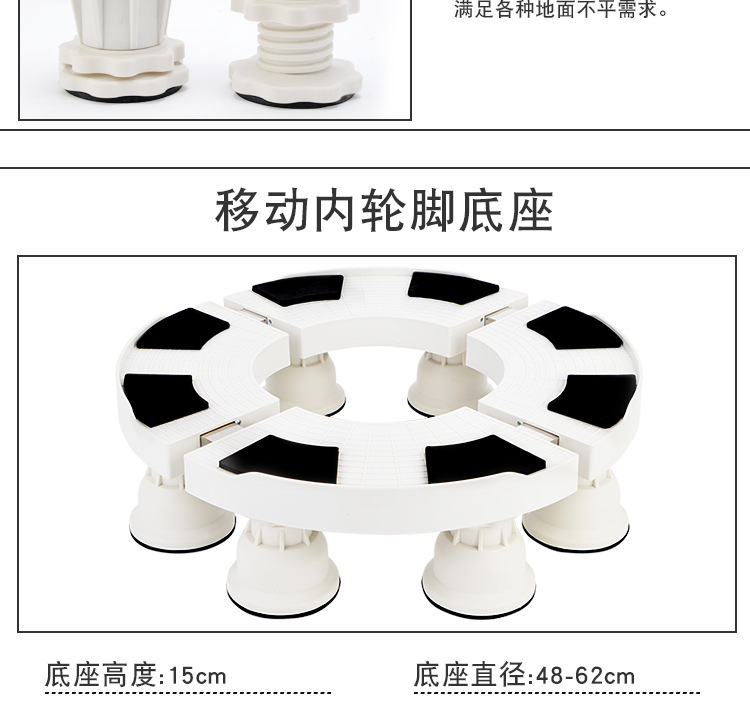 满足各种地面不平需求。

移动内轮脚底座

底座高度:15cm

底座直径:48-62cm