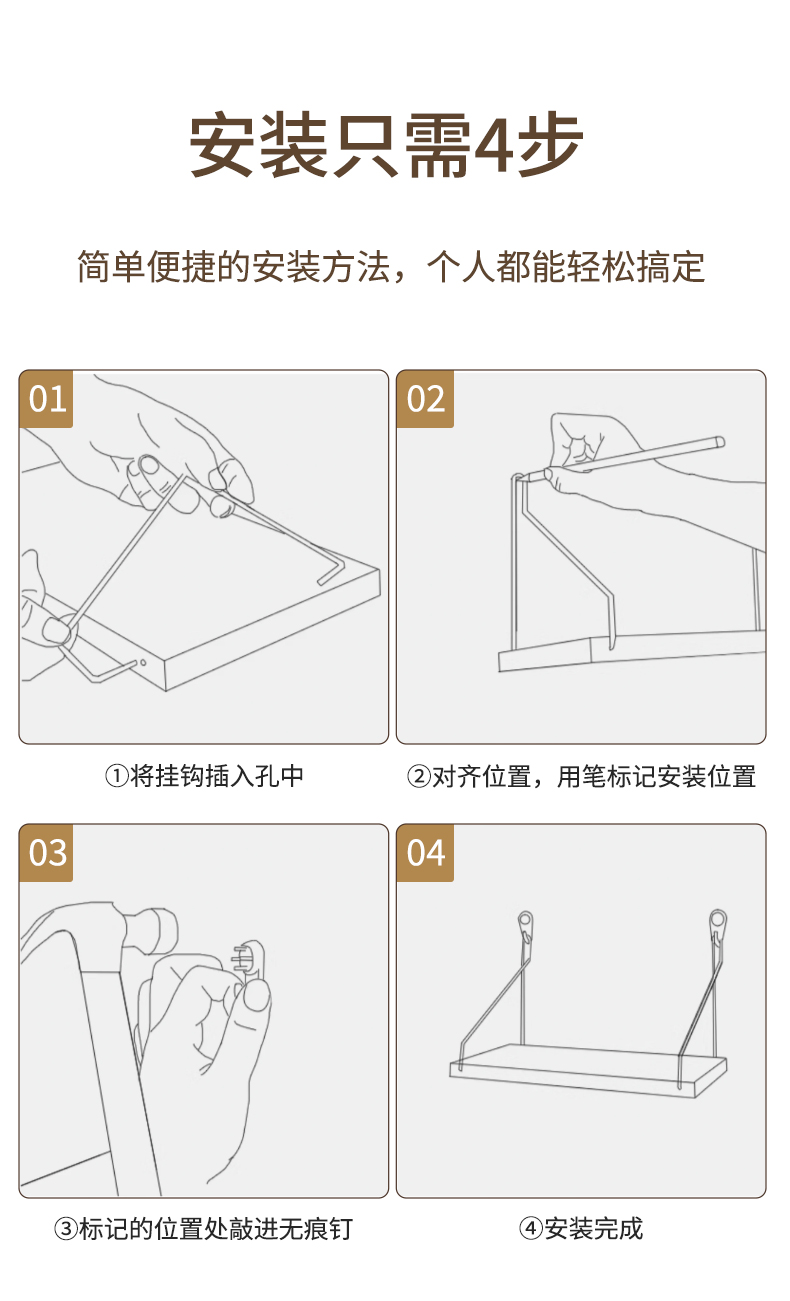 安装只需4步

简单便捷的安装方法，个人都能轻松搞定

01

①将挂钩插入孔中

02

②对齐位置，用笔标记安装位置

03

③标记的位置处敲进无痕钉

04

④安装完成