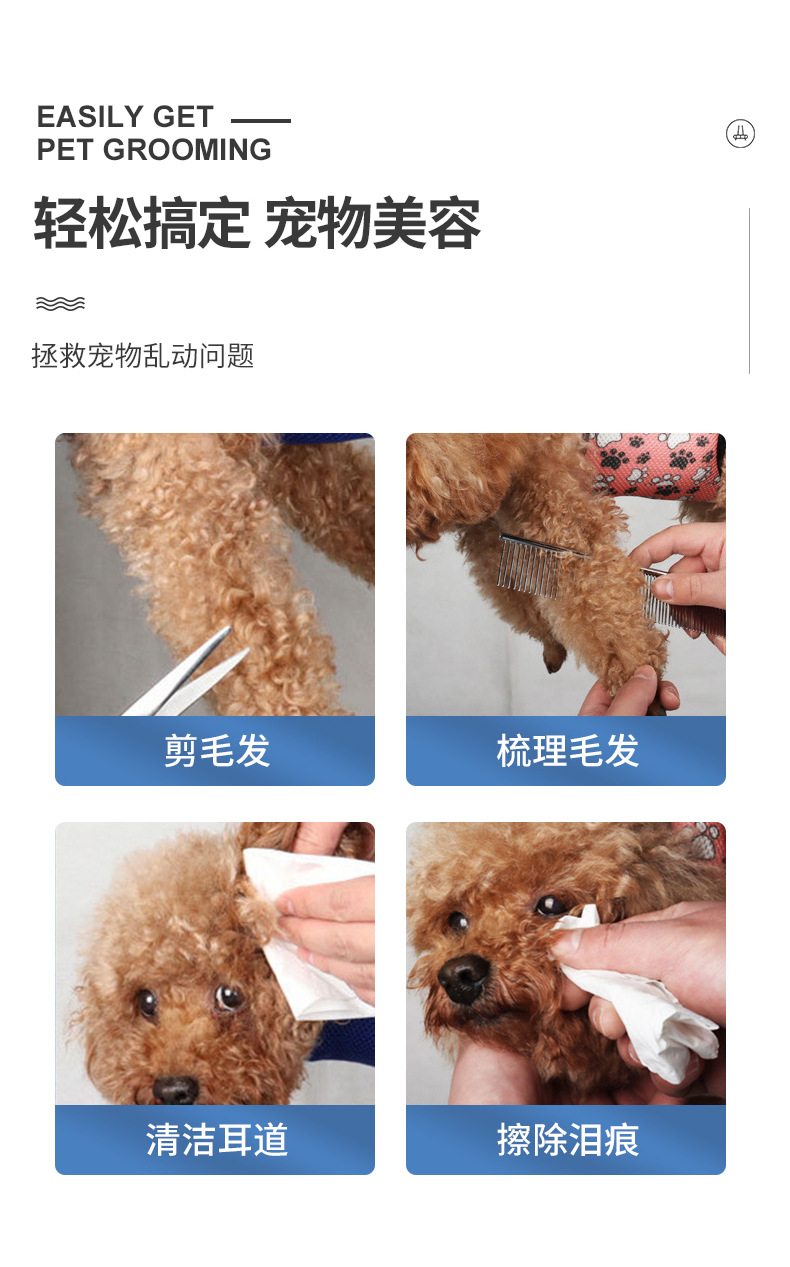 EASILY GET
PET GROOMING

轻松搞定 宠物美容

拯救宠物乱动问题

剪毛发

梳理毛发

清洁耳道

擦除泪痕