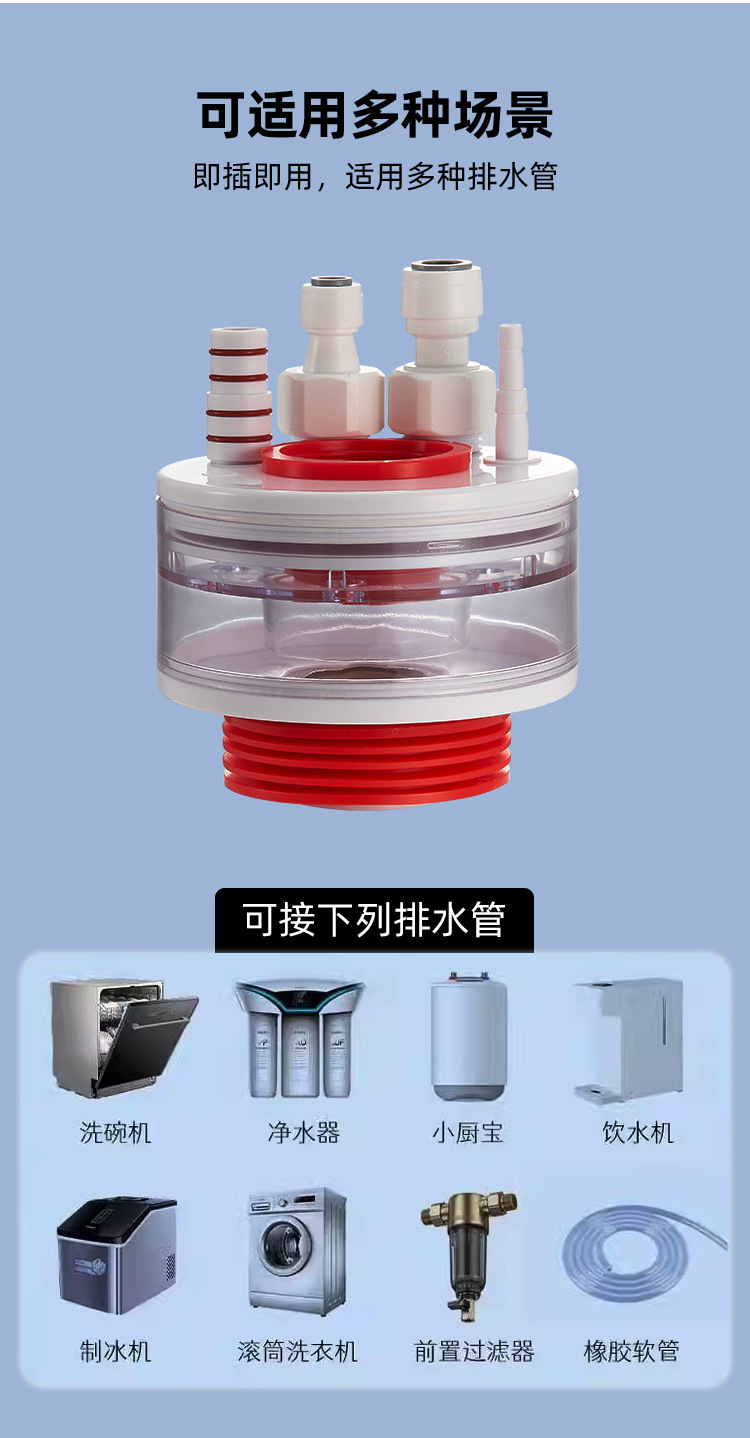 可适用多种场景
即插即用，适用多种排水管

可接下列排水管

洗碗机
净水器
小厨宝
饮水机

制冰机
滚筒洗衣机
前置过滤器
橡胶软管