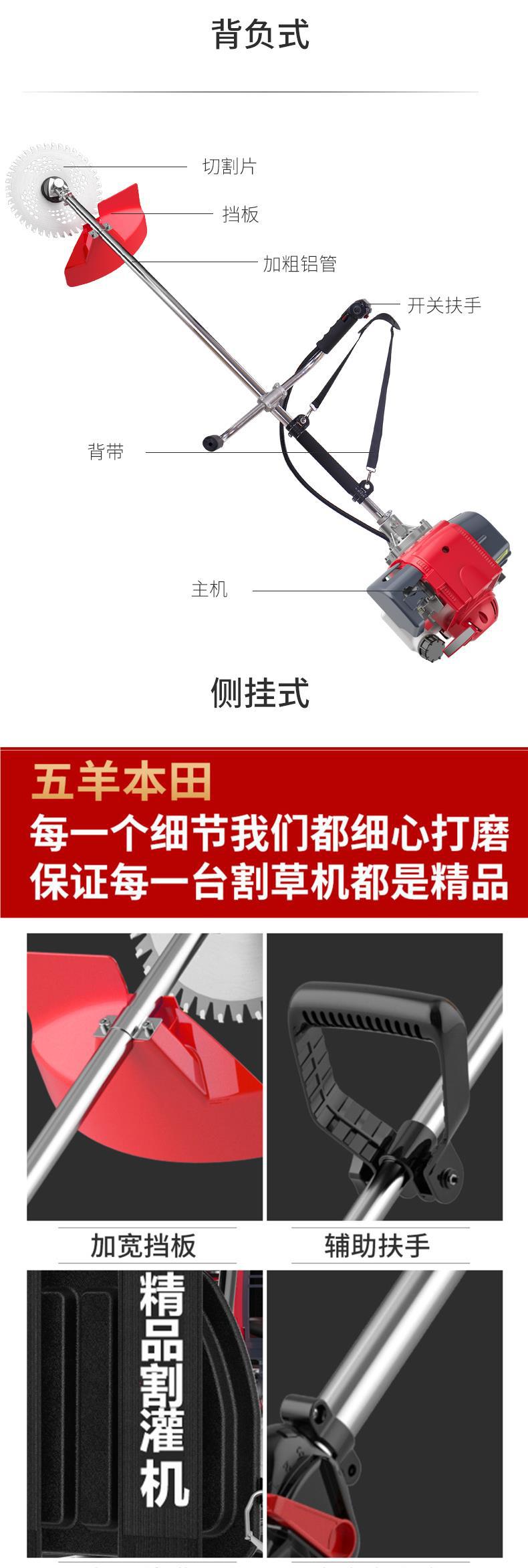 背负式

切割片

挡板

加粗铝管

开关扶手

背带

主机

侧挂式

五羊本田
每一个细节我们都细心打磨
保证每一台割草机都是精品

加宽挡板

辅助扶手

精品割灌机