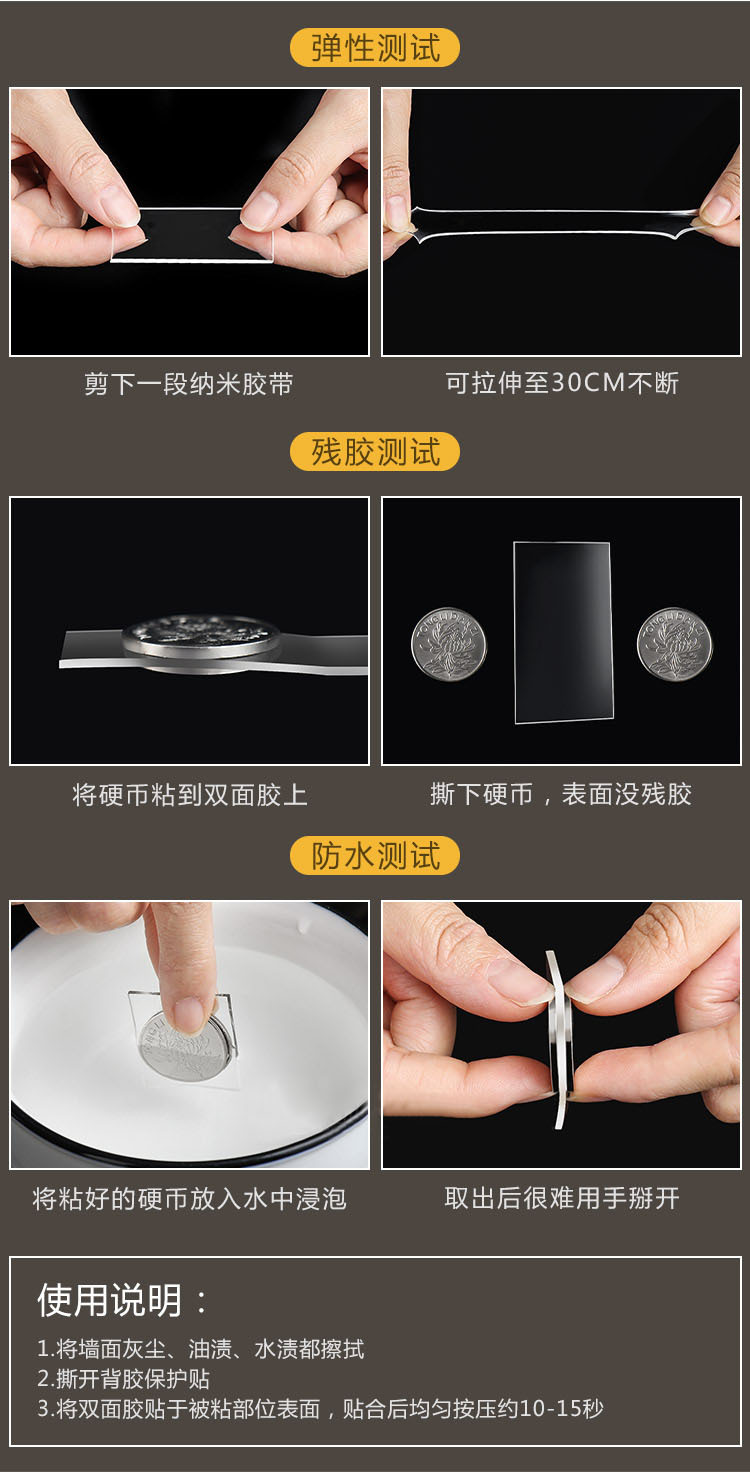 弹性测试

剪下一段纳米胶带

可拉伸至30CM不断

残胶测试

将硬币粘到双面胶上

撕下硬币，表面没残胶

防水测试

将粘好的硬币放入水中浸泡

取出后很难用手掰开

使用说明：

1.将墙面灰尘、油渍、水渍都擦拭
2.撕开背胶保护贴
3.将双面胶贴于被粘部位表面，贴合后均匀按压约10-15秒