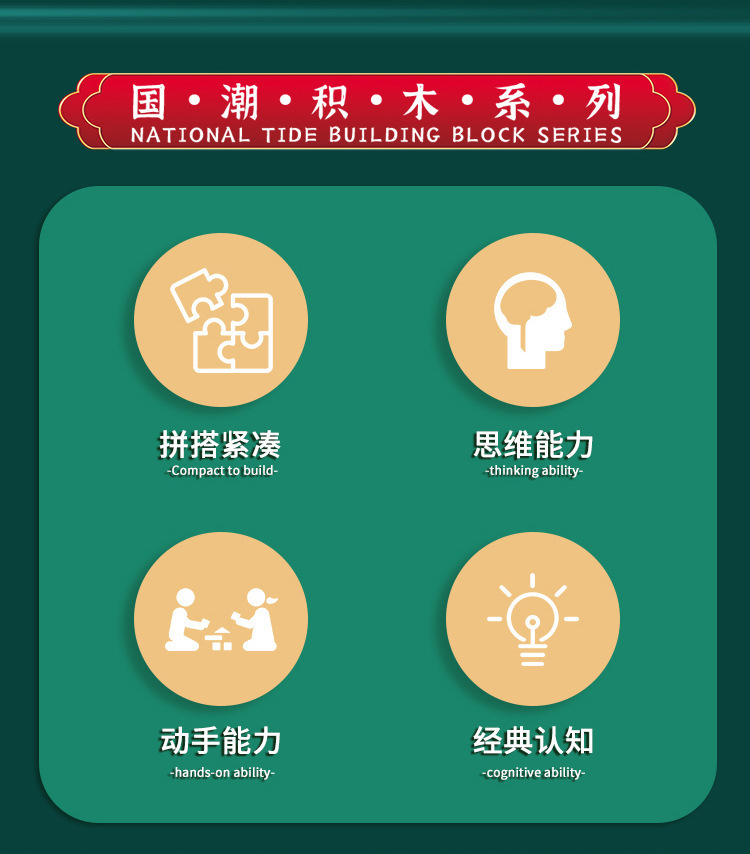 国·潮·积·木·系·列
NATIONAL TIDE BUILDING BLOCK SERIES

拼搭紧凑
-Compact to build-

思维能力
-thinking ability-

动手能力
-hands-on ability-

经典认知
-cognitive ability-