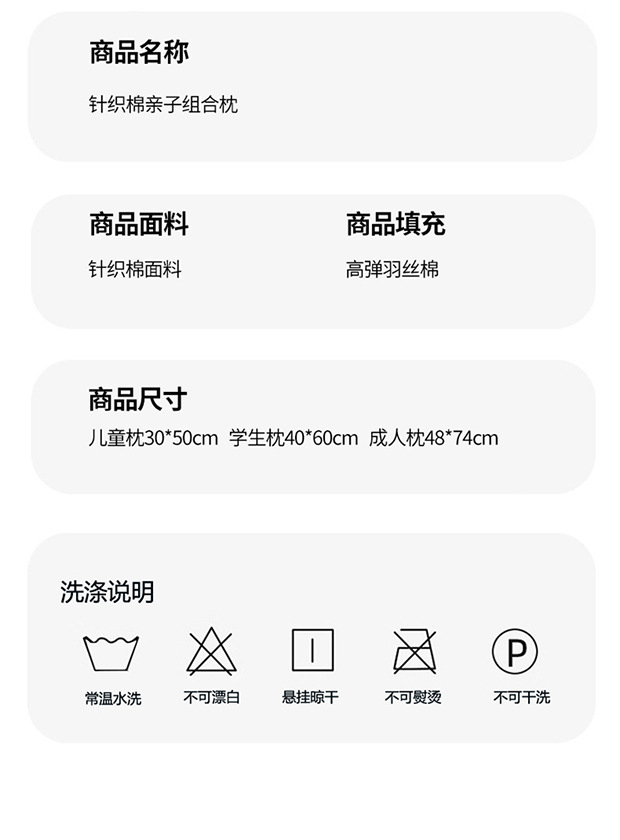 商品名称

针织棉亲子组合枕

商品面料

针织棉面料

商品填充

高弹羽丝棉

商品尺寸

儿童枕30*50cm 学生枕40*60cm 成人枕48*74cm

洗涤说明

常温水洗 不可漂白 悬挂晾干 不可熨烫 P 不可干洗