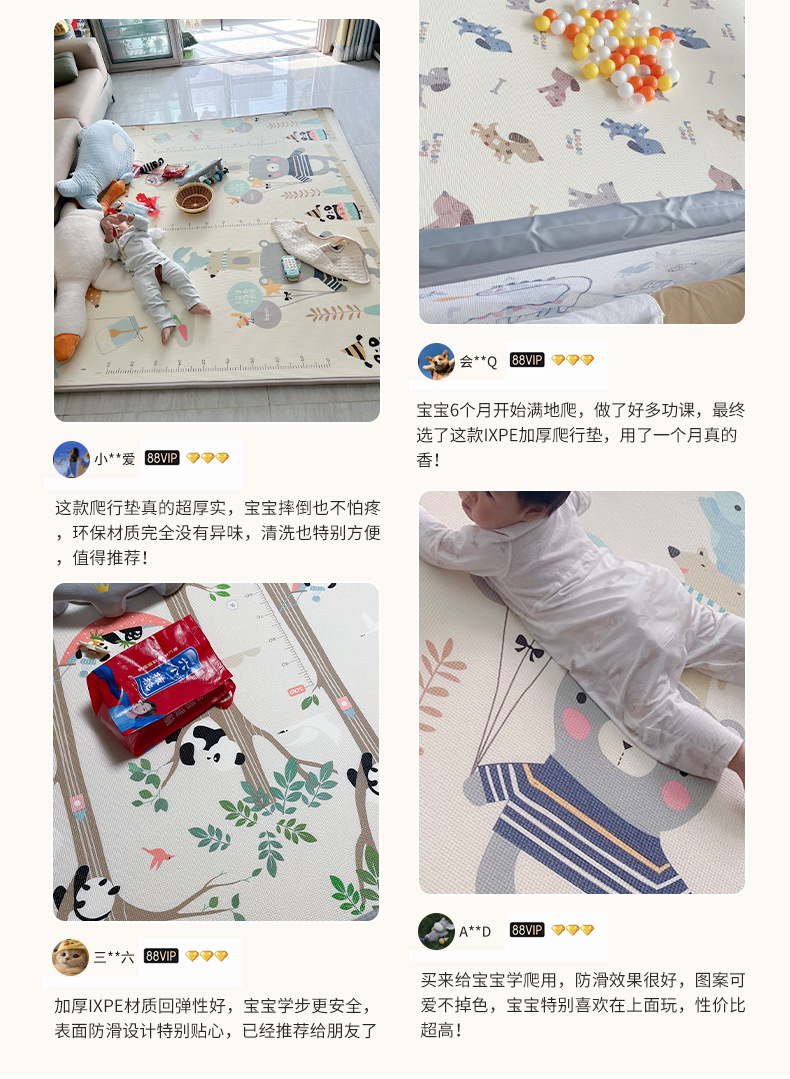 小**爱 88VIP

这款爬行垫真的超厚实，宝宝摔倒也不怕疼，环保材质完全没有异味，清洗也特别方便，值得推荐！

三**六 88VIP

加厚IXPE材质回弹性好，宝宝学步更安全，表面防滑设计特别贴心，已经推荐给朋友了

会**Q 88VIP

宝宝6个月开始满地爬，做了好多功课，最终选了这款IXPE加厚爬行垫，用了一个月真的香！

A**D 88VIP

买来给宝宝学爬用，防滑效果很好，图案可爱不掉色，宝宝特别喜欢在上面玩，性价比超高！