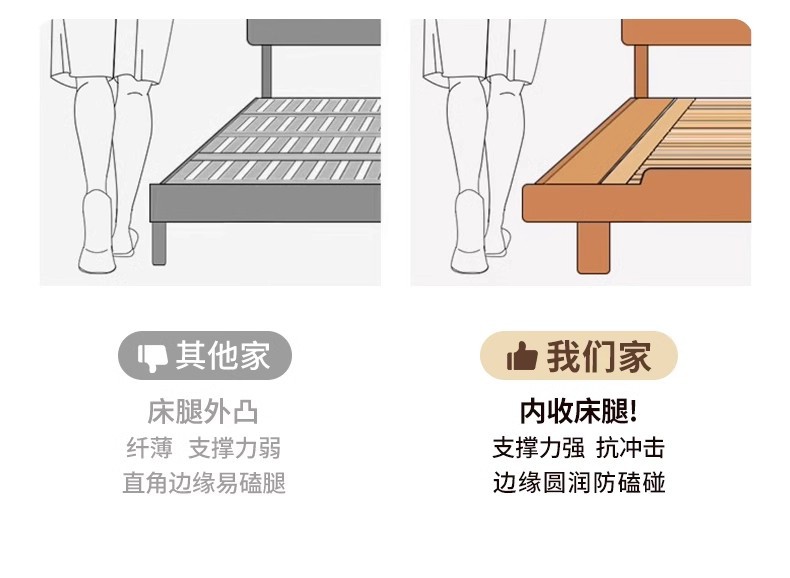 其他家

床腿外凸
纤薄 支撑力弱
直角边缘易磕腿

我们家

内收床腿!
支撑力强 抗冲击
边缘圆润防磕碰