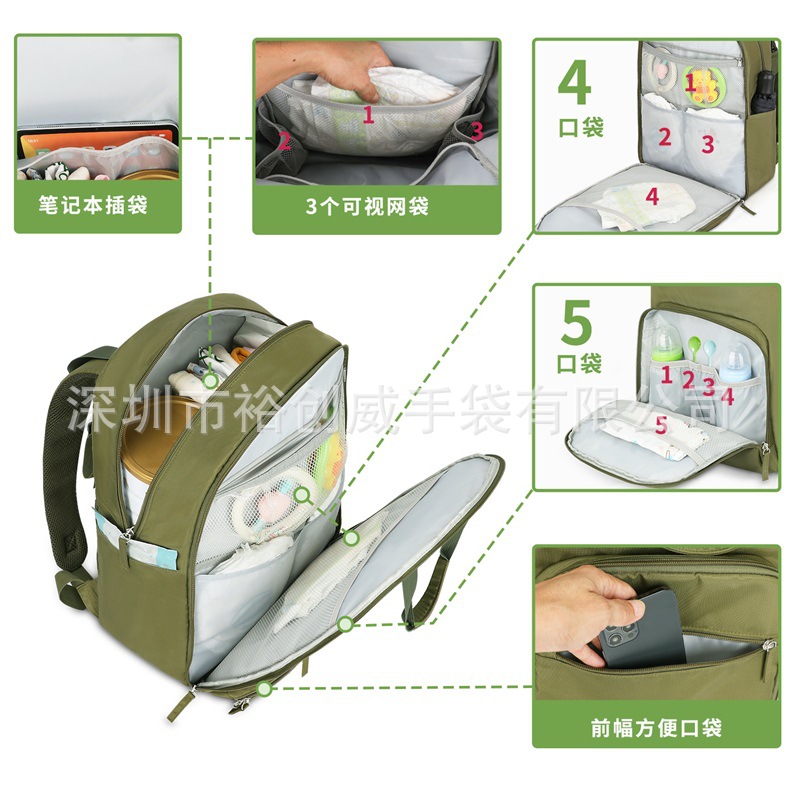 笔记本插袋

1
2
3
3个可视网袋

4
口袋
1
2
3
4

5
口袋
1
2
3
4
5

深圳市裕创威手袋有限公司

前幅方便口袋